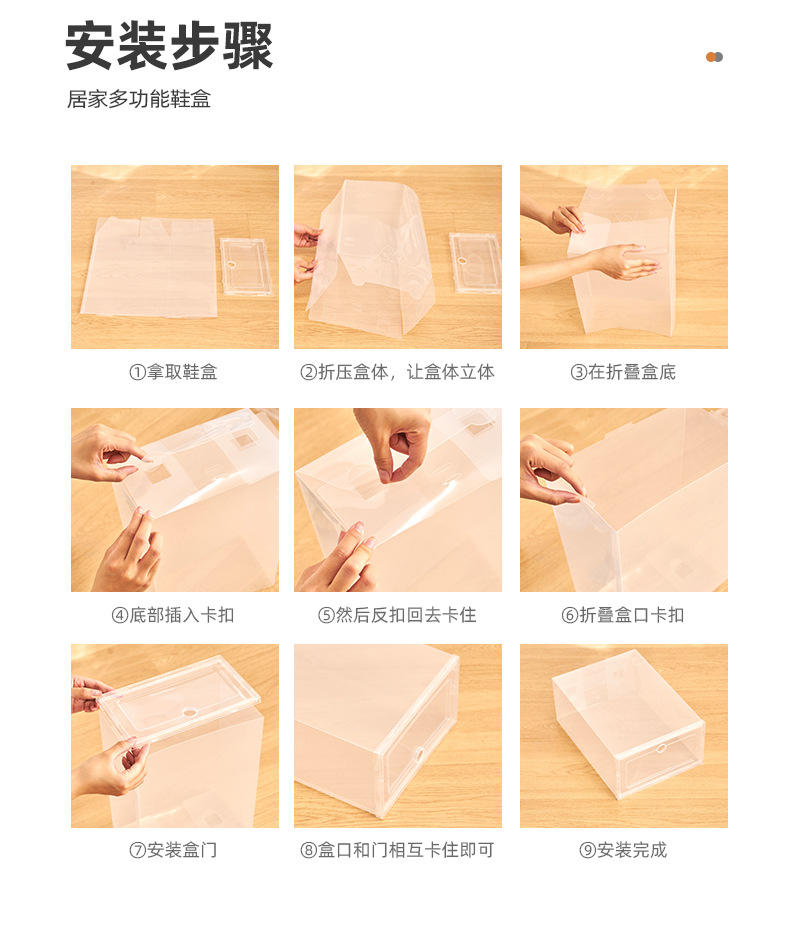 安装步骤

居家多功能鞋盒

①拿取鞋盒

②折压盒体，让盒体立体

③在折叠盒底

④底部插入卡扣

⑤然后反扣回去卡住

⑥折叠盒口卡扣

⑦安装盒门

⑧盒口和门相互卡住即可

⑨安装完成