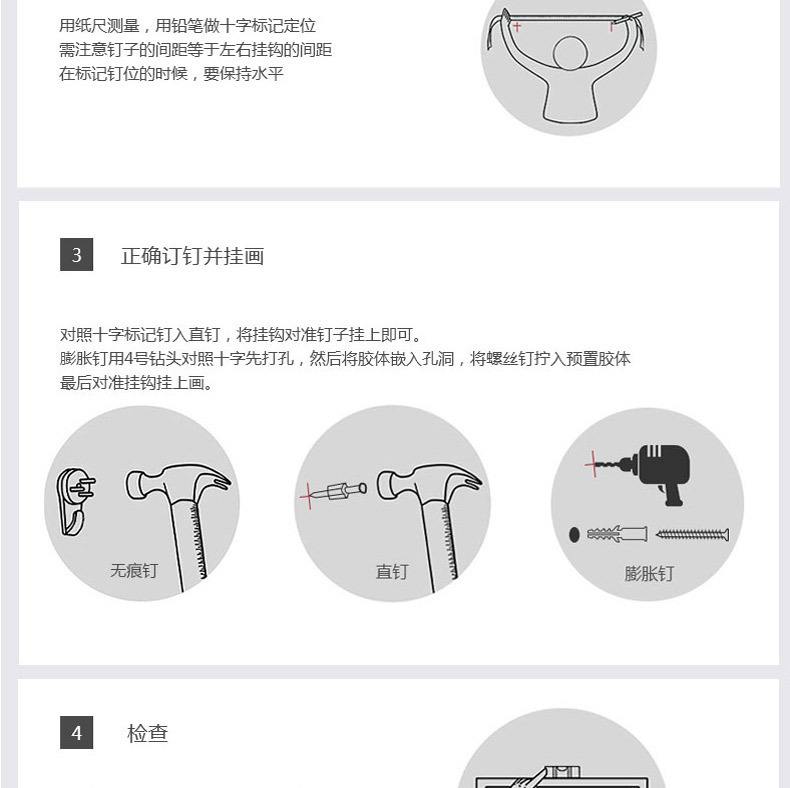 用纸尺测量，用铅笔做十字标记定位
需注意钉子的间距等于左右挂钩的间距
在标记钉位的时候，要保持水平

3 正确订钉并挂画

对照十字标记钉入直钉，将挂钩对准钉子挂上即可。
膨胀钉用4号钻头对照十字先打孔，然后将胶体嵌入孔洞，将螺丝钉拧入预置胶体
最后对准挂钩挂上画。

无痕钉

直钉

膨胀钉

4 检查