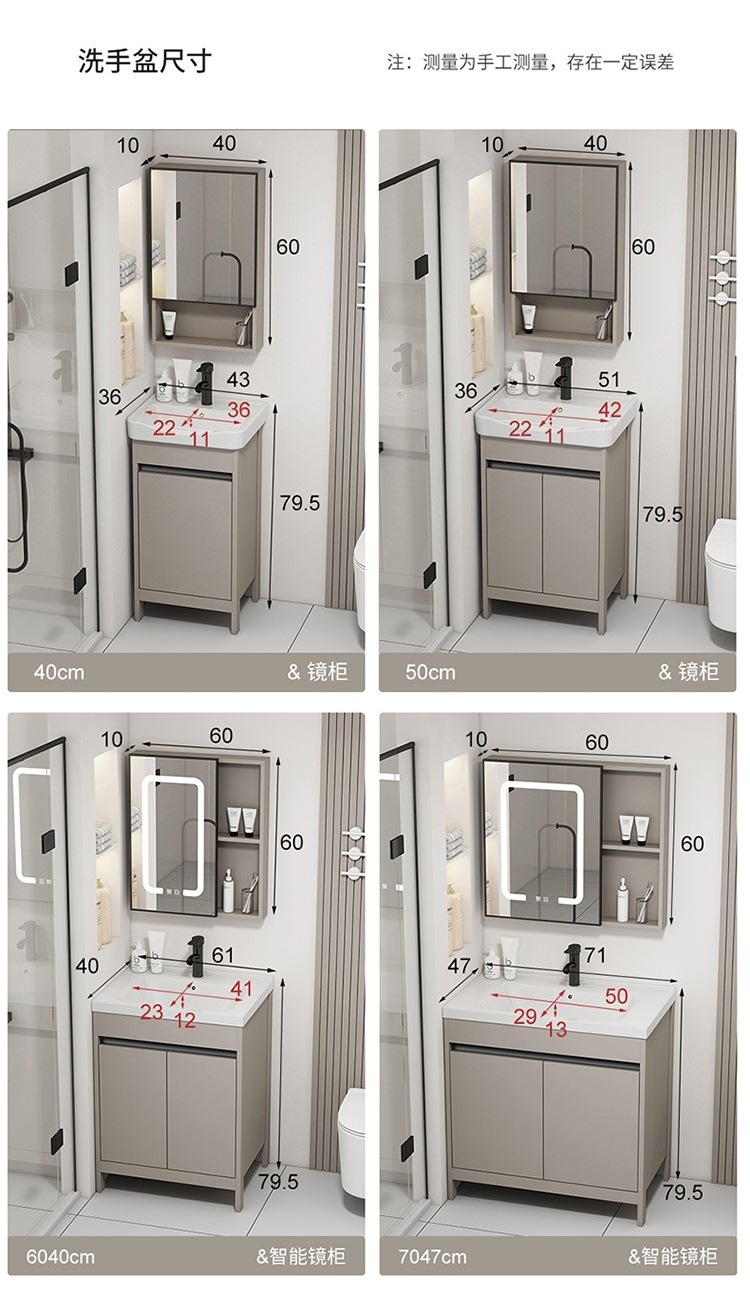 洗手盆尺寸

注：测量为手工测量，存在一定误差

10
40
60
36
43
36
22
11
79.5
40cm
& 镜柜

10
40
60
36
51
42
22
11
79.5
50cm
& 镜柜

10
60
60
40
61
41
23
12
79.5
6040cm
&智能镜柜

10
60
60
47
71
50
29
13
79.5
7047cm
&智能镜柜