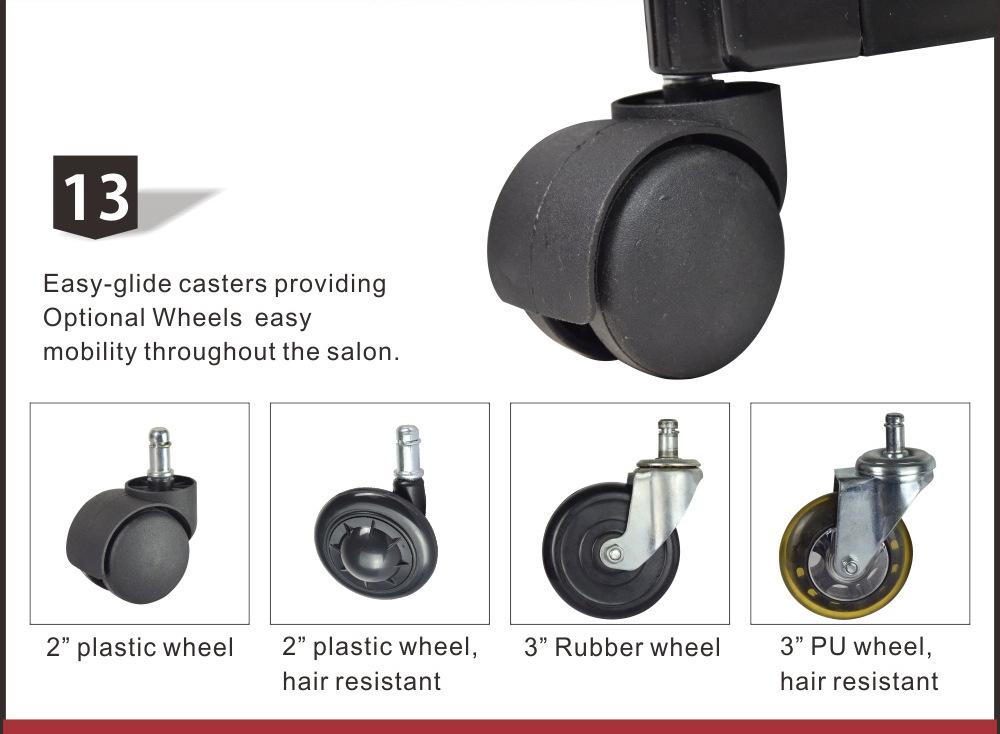 13

Easy-glide casters providing Optional Wheels easy mobility throughout the salon.

2” plastic wheel

2” plastic wheel, hair resistant

3” Rubber wheel

3” PU wheel, hair resistant