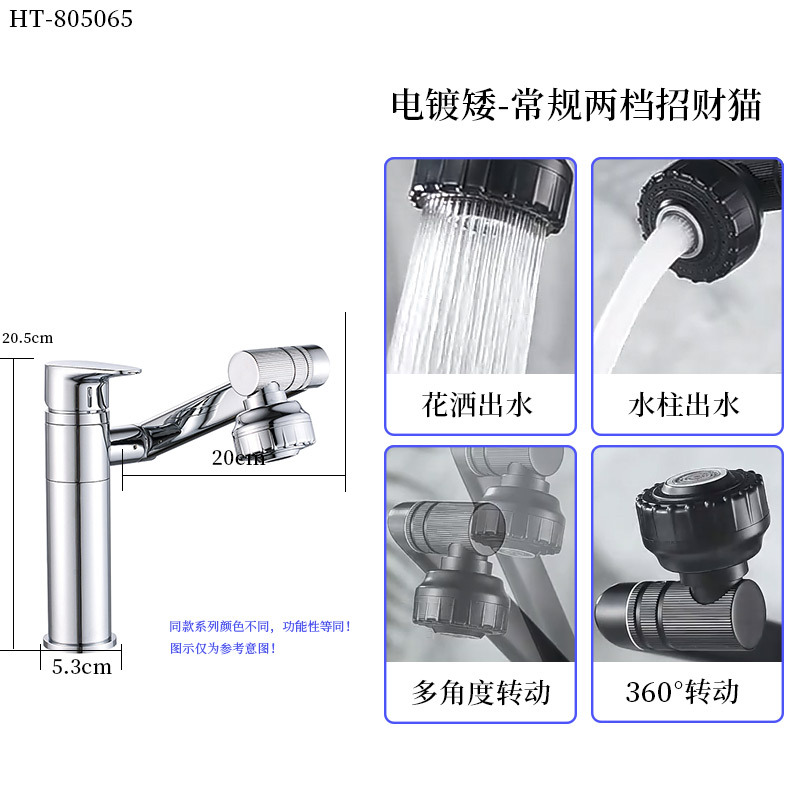 HT-805065

电镀矮-常规两档招财猫

20.5cm

20cm

5.3cm

同款系列颜色不同，功能性等同！
图示仅为参考意图！

花洒出水

水柱出水

多角度转动

360°转动