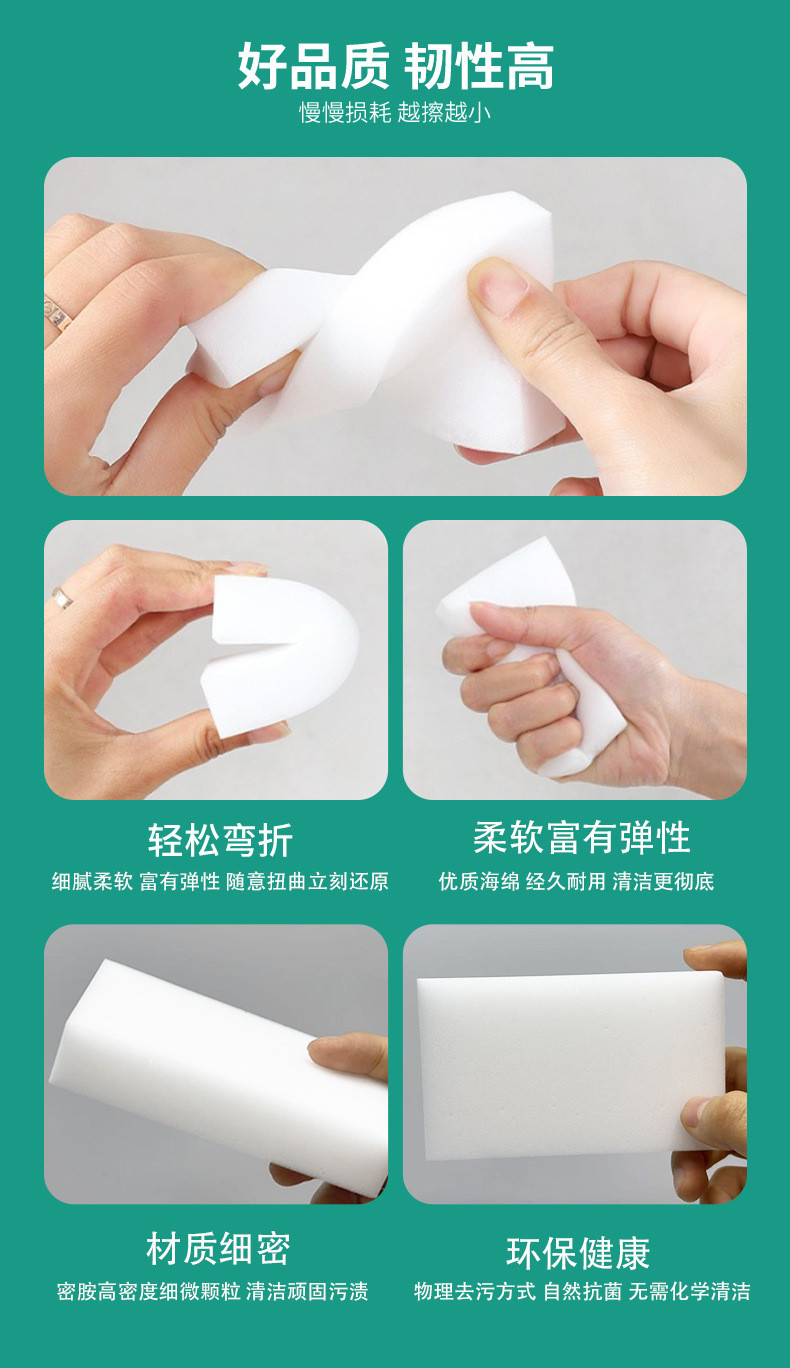 好品质 韧性高
慢慢损耗 越擦越小

轻松弯折
细腻柔软 富有弹性 随意扭曲立刻还原

柔软富有弹性
优质海绵 经久耐用 清洁更彻底

材质细密
密胺高密度细微颗粒 清洁顽固污渍

环保健康
物理去污方式 自然抗菌 无需化学清洁