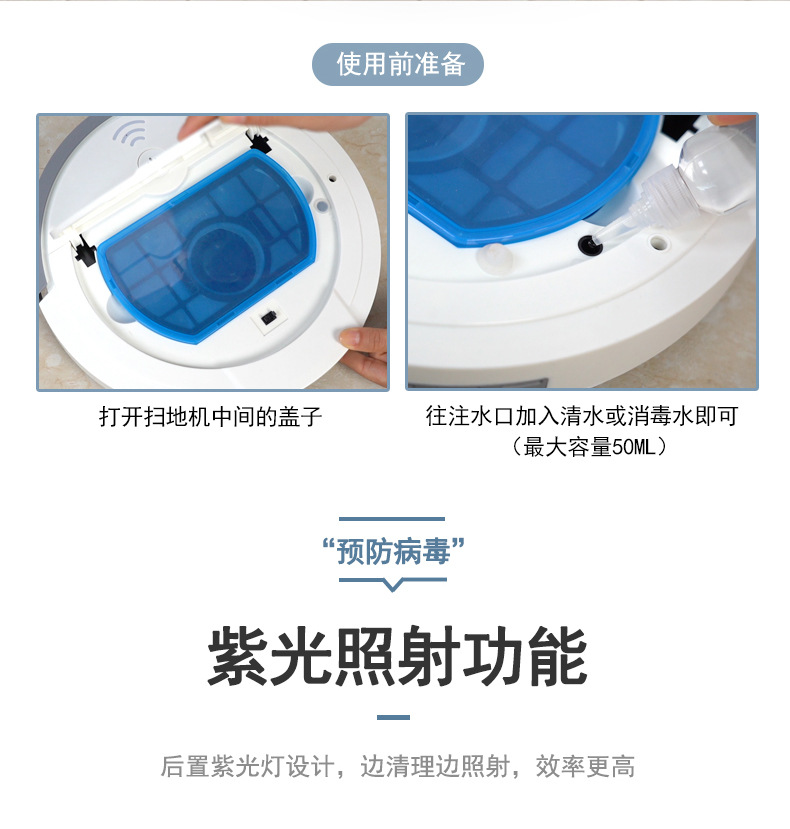 使用前准备

打开扫地机中间的盖子

往注水口加入清水或消毒水即可
（最大容量50ML）

“预防病毒”

紫光照射功能

后置紫光灯设计，边清理边照射，效率更高