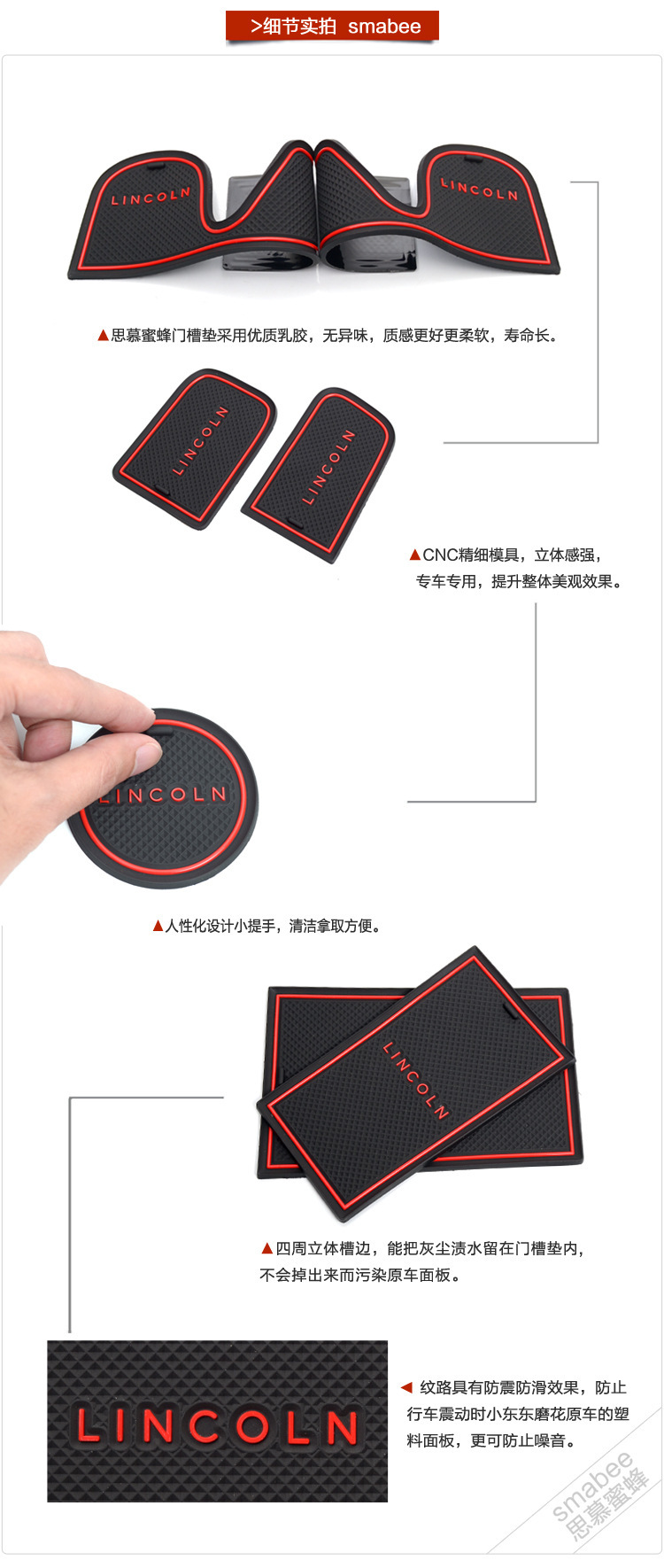 >细节实拍 smabee

LINCOLN

LINCOLN

▲思慕蜜蜂门槽垫采用优质乳胶，无异味，质感更好更柔软，寿命长。

LINCOLN

LINCOLN

▲CNC精细模具，立体感强，专车专用，提升整体美观效果。

LINCOLN

▲人性化设计小提手，清洁拿取方便。

LINCOLN

▲四周立体槽边，能把灰尘渍水留在门槽垫内，不会掉出来而污染原车面板。

LINCOLN

◀ 纹路具有防震防滑效果，防止行车震动时小东东磨花原车的塑料面板，更可防止噪音。

smabee
思慕蜜蜂