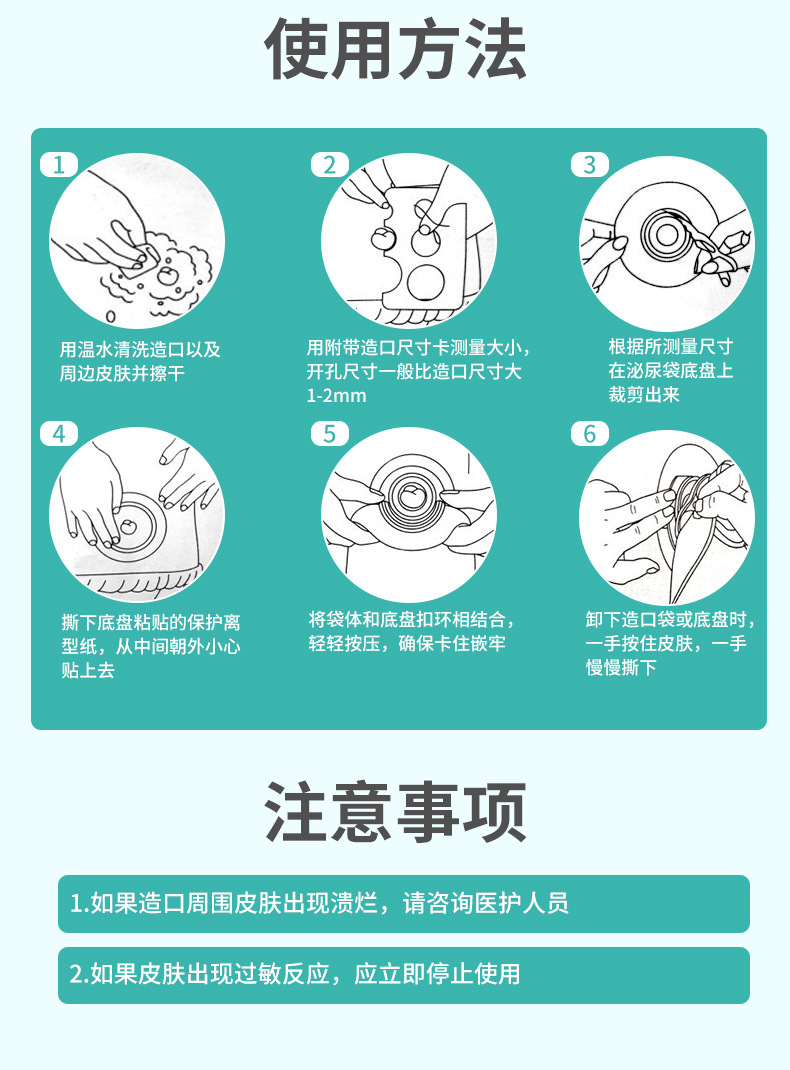 使用方法

1
用温水清洗造口以及周边皮肤并擦干

2
用附带造口尺寸卡测量大小，开孔尺寸一般比造口尺寸大1-2mm

3
根据所测量尺寸在泌尿袋底盘上裁剪出来

4
撕下底盘粘贴的保护离型纸，从中间朝外小心贴上去

5
将袋体和底盘扣环相结合，轻轻按压，确保卡住嵌牢

6
卸下造口袋或底盘时，一手按住皮肤，一手慢慢撕下

注意事项

1.如果造口周围皮肤出现溃烂，请咨询医护人员

2.如果皮肤出现过敏反应，应立即停止使用