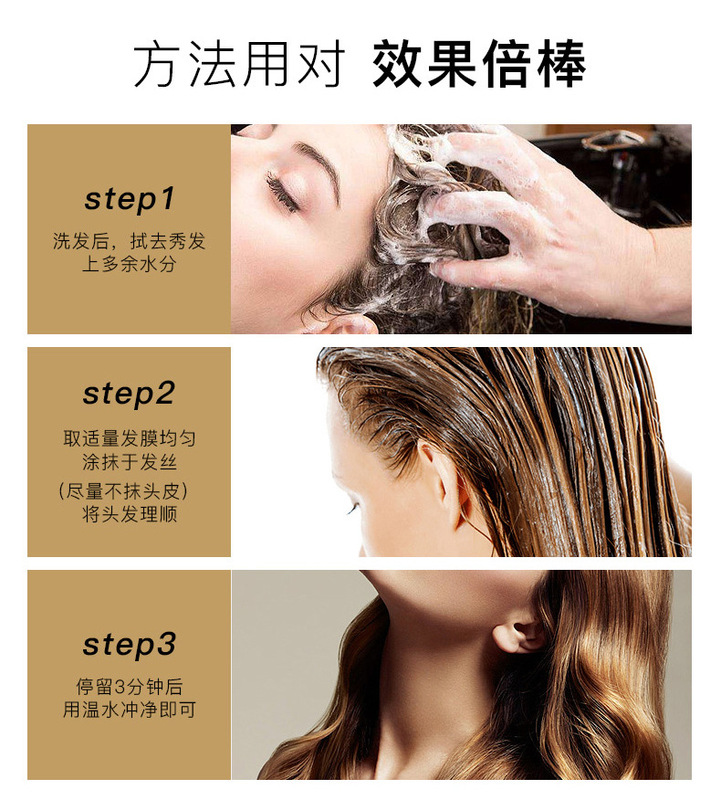 方法用对 效果倍棒

step1

洗发后，拭去秀发上多余水分

step2

取适量发膜均匀涂抹于发丝（尽量不抹头皮）将头发理顺

step3

停留3分钟后用温水冲净即可