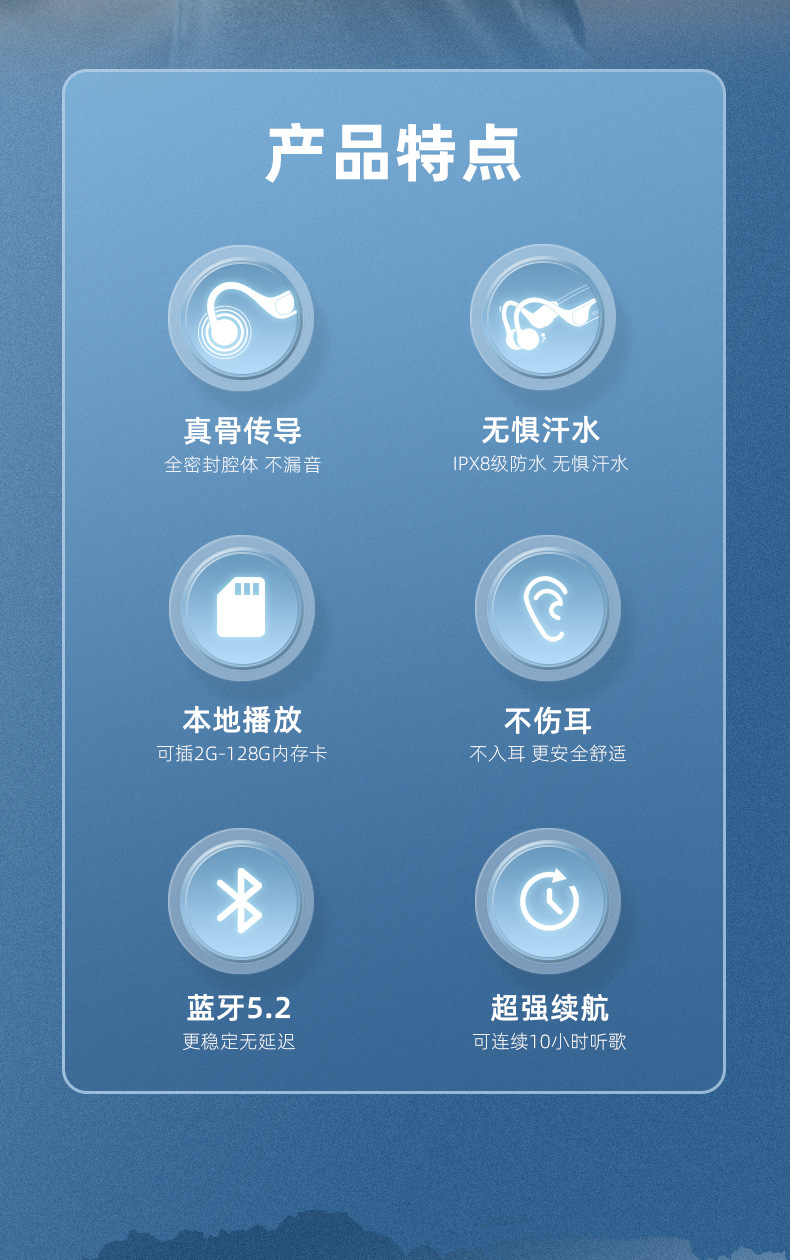 产品特点

真骨传导
全密封腔体 不漏音

无惧汗水
IPX8级防水 无惧汗水

本地播放
可插2G-128G内存卡

不伤耳
不入耳 更安全舒适

蓝牙5.2
更稳定无延迟

超强续航
可连续10小时听歌