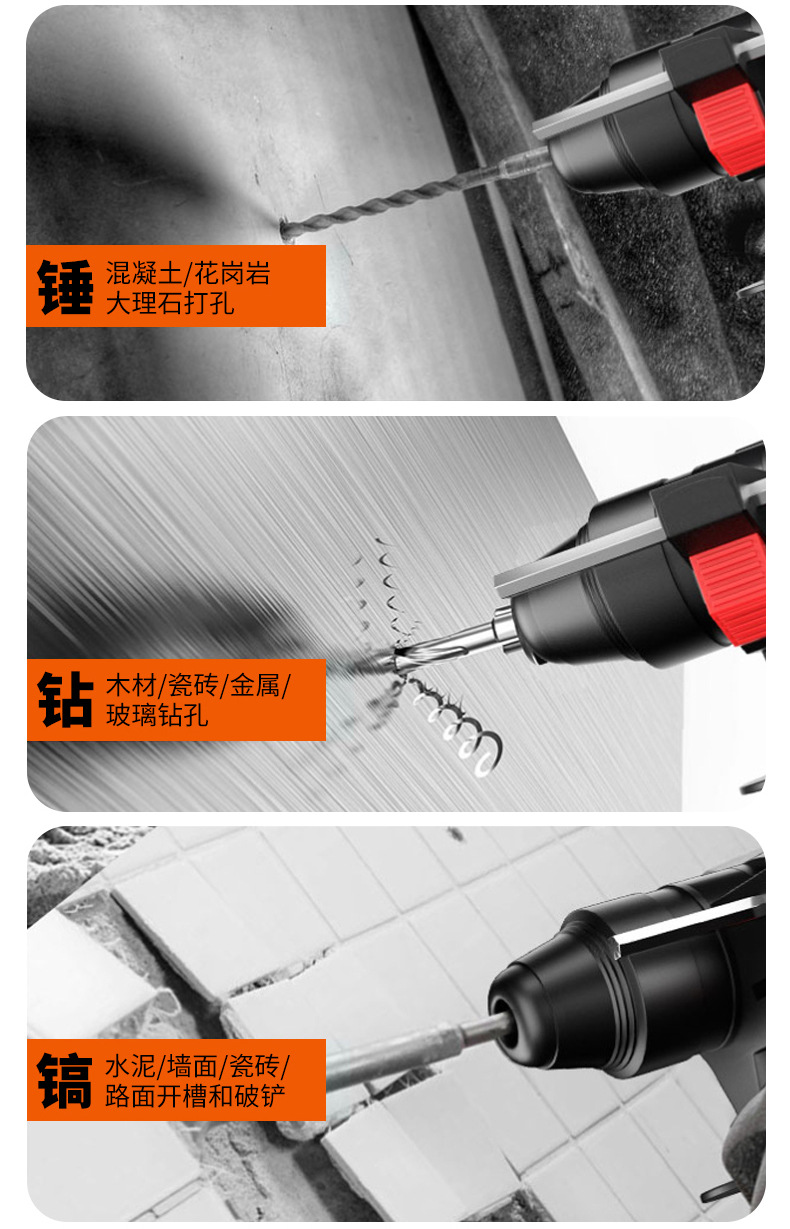 锤 混凝土/花岗岩
大理石打孔

钻 木材/瓷砖/金属/
玻璃钻孔

镐 水泥/墙面/瓷砖/
路面开槽和破铲