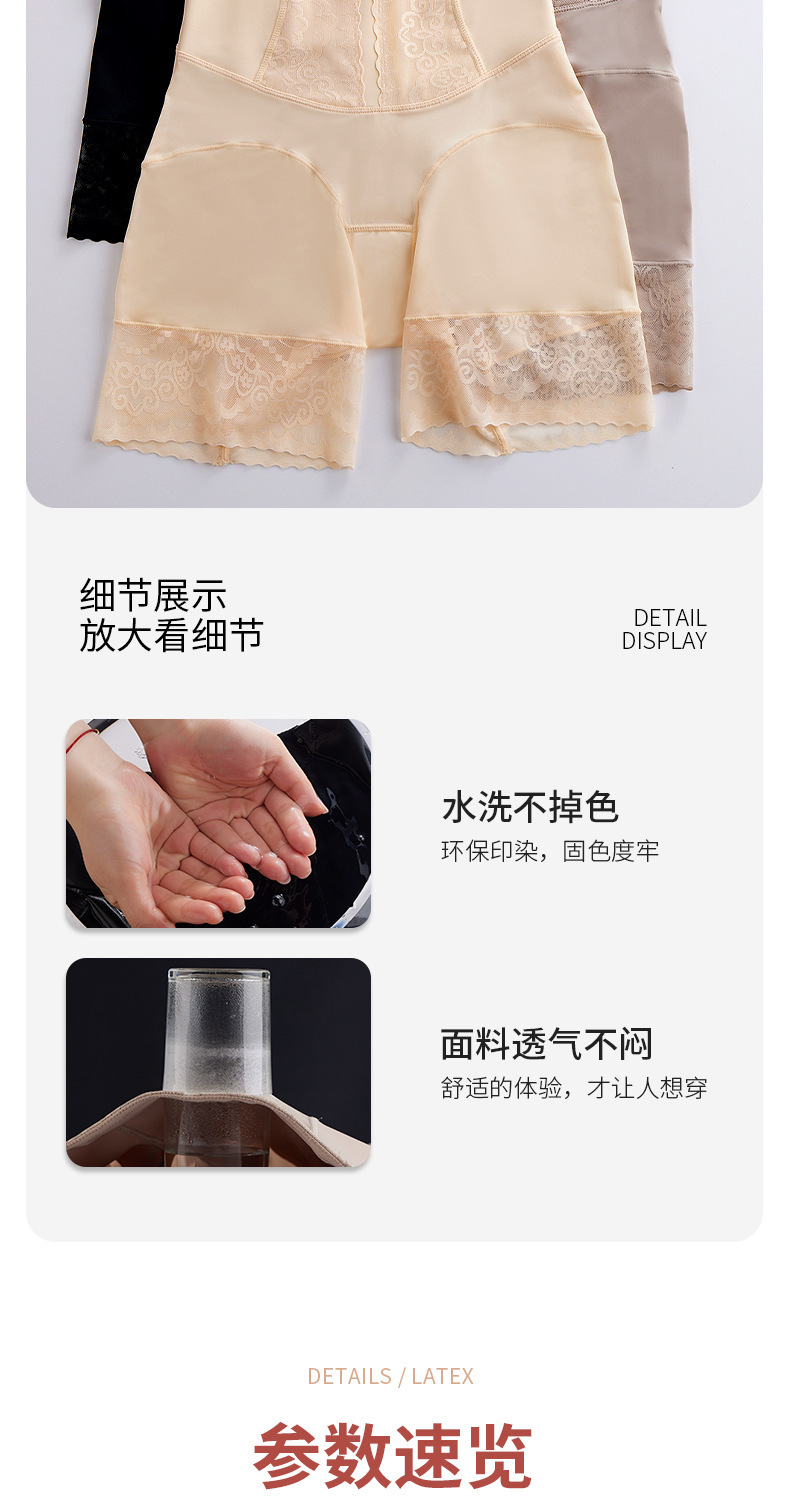 细节展示
放大看细节

DETAIL
DISPLAY

水洗不掉色
环保印染，固色度牢

面料透气不闷
舒适的体验，才让人想穿

DETAILS / LATEX

参数速览