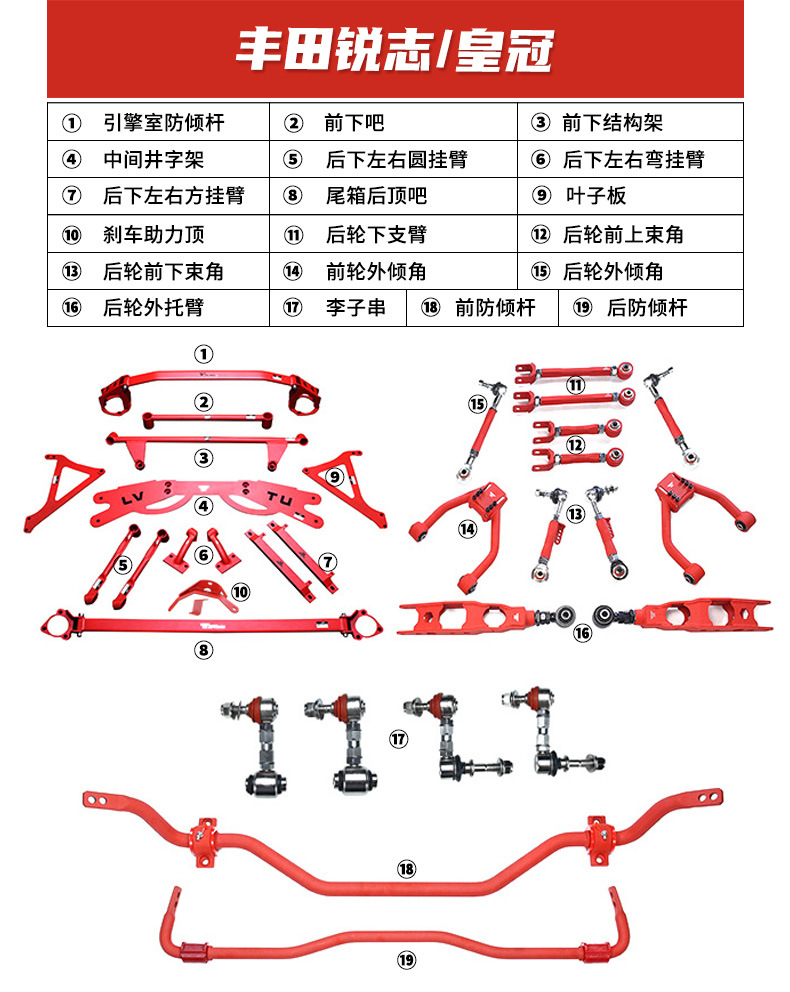 丰田锐志/皇冠

| ① 引擎室防倾杆 | ② 前下吧 | ③ 前下结构架 |
|---|---|---|
| ④ 中间井字架 | ⑤ 后下左右圆挂臂 | ⑥ 后下左右弯挂臂 |
| ⑦ 后下左右方挂臂 | ⑧ 尾箱后顶吧 | ⑨ 叶子板 |
| ⑩ 刹车助力顶 | ⑪ 后轮下支臂 | ⑫ 后轮前上束角 |
| ⑬ 后轮前下束角 | ⑭ 前轮外倾角 | ⑮ 后轮外倾角 |
| ⑯ 后轮外托臂 | ⑰ 李子串　⑱ 前防倾杆 | ⑲ 后防倾杆 |

①
②
③
⑨
LV
④
TU
⑤
⑥
⑦
⑩
⑧
⑮
⑪
⑫
⑬
⑭
⑯
⑰
⑱
⑲