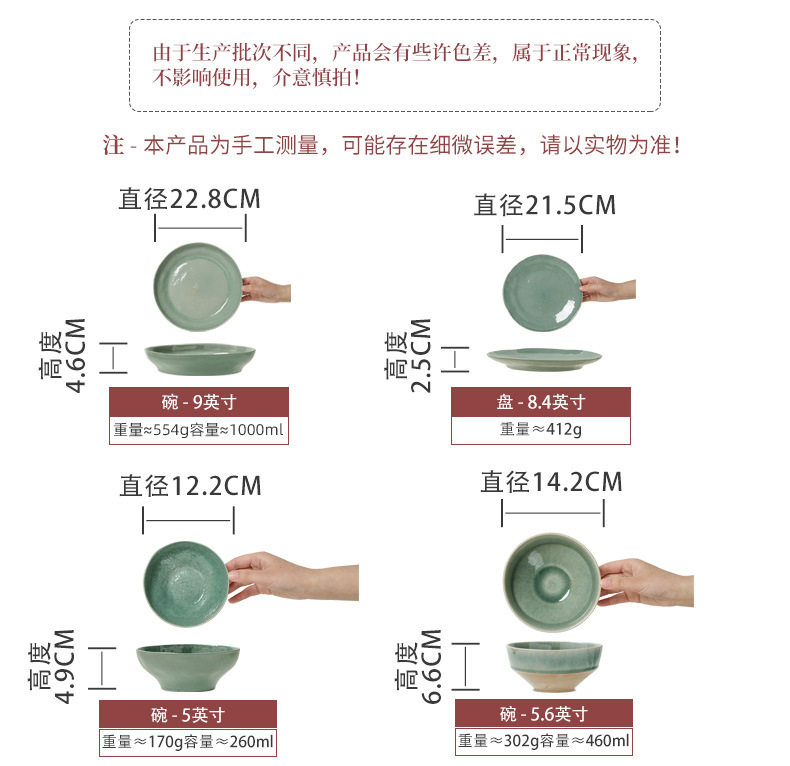 由于生产批次不同，产品会有些许色差，属于正常现象，不影响使用，介意慎拍！

注 - 本产品为手工测量，可能存在细微误差，请以实物为准！

直径22.8CM

高度 4.6CM

碗 - 9英寸

重量≈554g容量≈1000ml

直径21.5CM

高度 2.5CM

盘 - 8.4英寸

重量≈412g

直径12.2CM

高度 4.9CM

碗 - 5英寸

重量≈170g容量≈260ml

直径14.2CM

高度 6.6CM

碗 - 5.6英寸

重量≈302g容量≈460ml