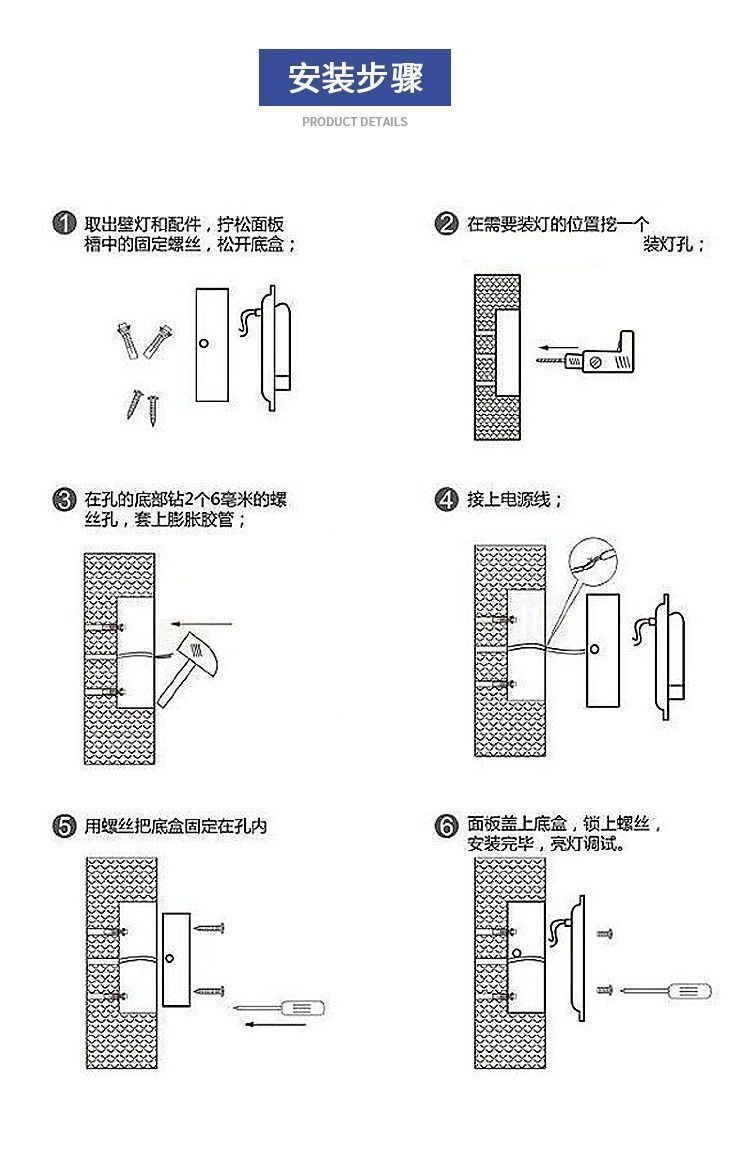 安装步骤

PRODUCT DETAILS

1 取出壁灯和配件，拧松面板槽中的固定螺丝，松开底盒；

2 在需要装灯的位置挖一个装灯孔；

3 在孔的底部钻2个6毫米的螺丝孔，套上膨胀胶管；

4 接上电源线；

5 用螺丝把底盒固定在孔内

6 面板盖上底盒，锁上螺丝，安装完毕，亮灯调试。