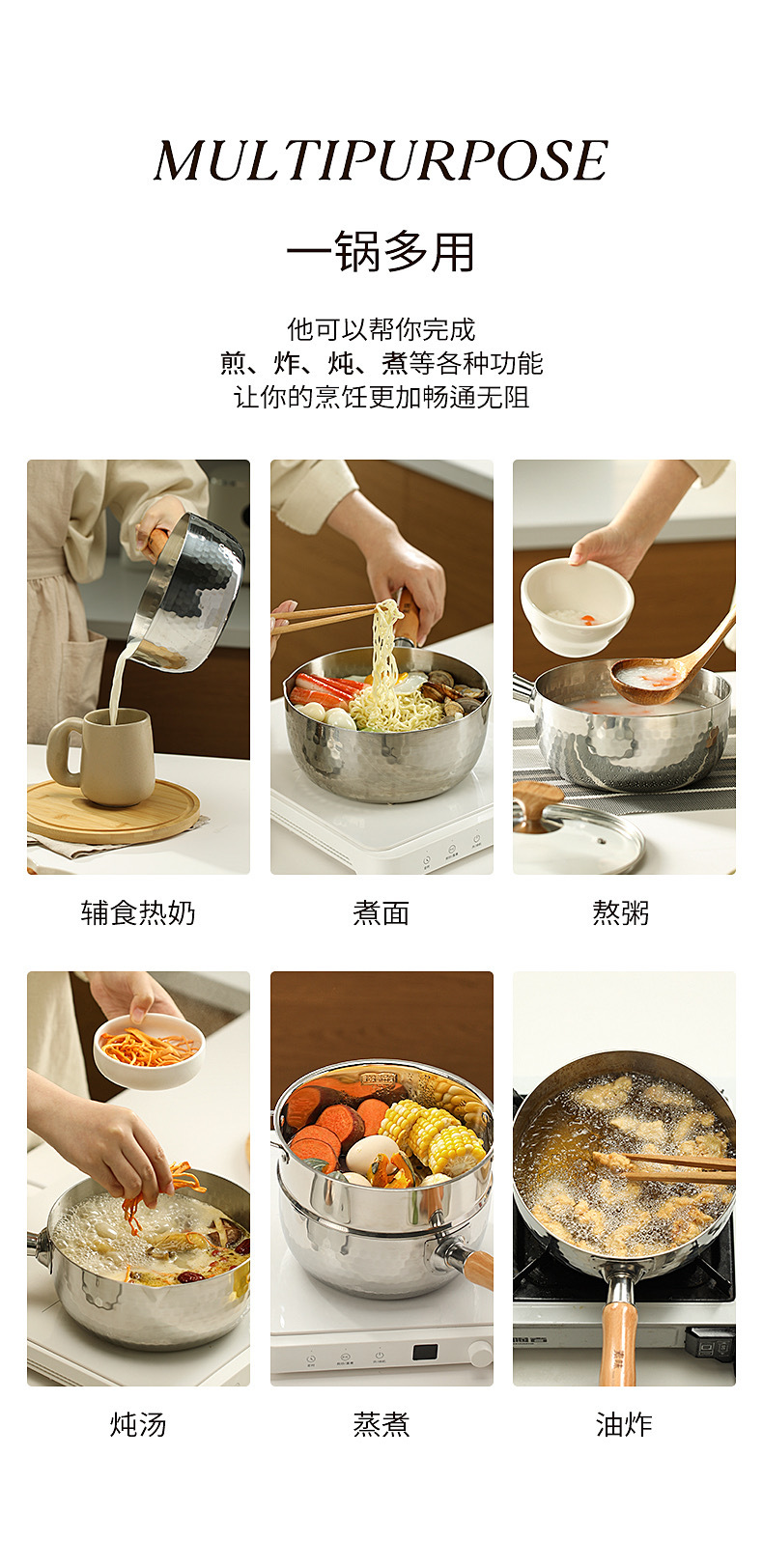 MULTIPURPOSE

一锅多用

他可以帮你完成
煎、炸、炖、煮等各种功能
让你的烹饪更加畅通无阻

辅食热奶

煮面

熬粥

炖汤

蒸煮

油炸