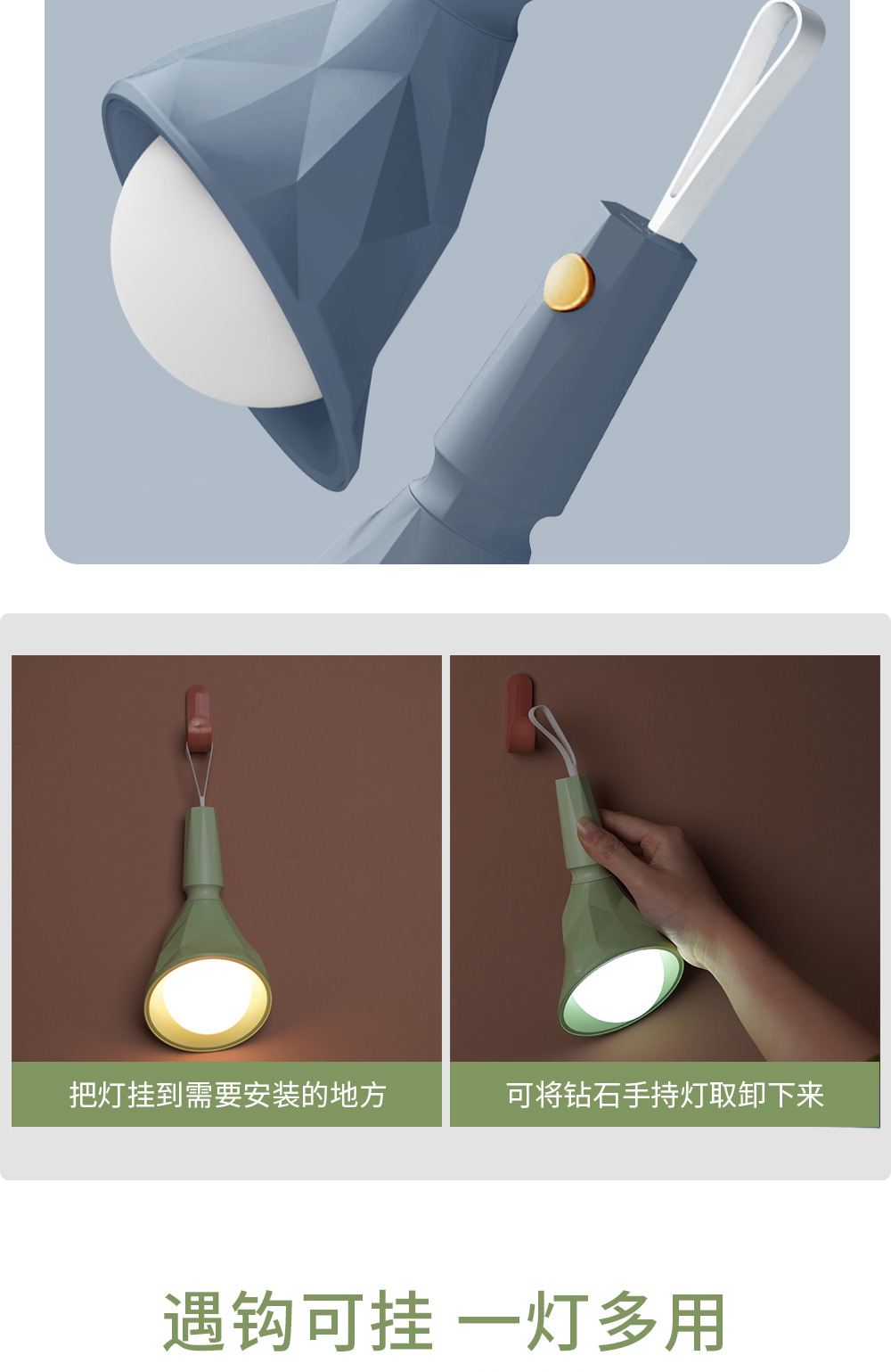 把灯挂到需要安装的地方

可将钻石手持灯取卸下来

遇钩可挂 一灯多用