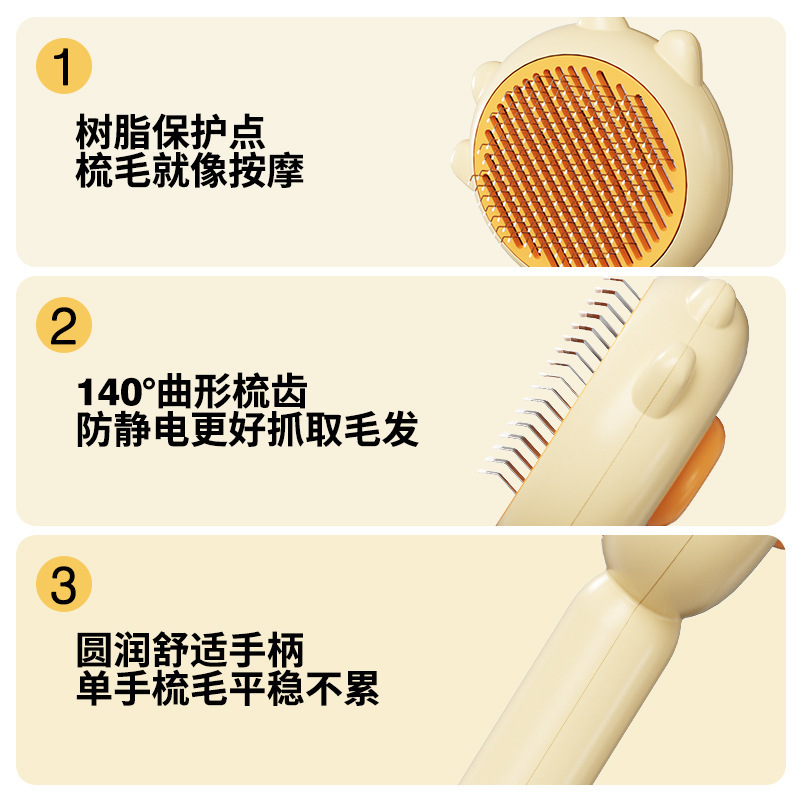 1

树脂保护点
梳毛就像按摩

2

140°曲形梳齿
防静电更好抓取毛发

3

圆润舒适手柄
单手梳毛平稳不累