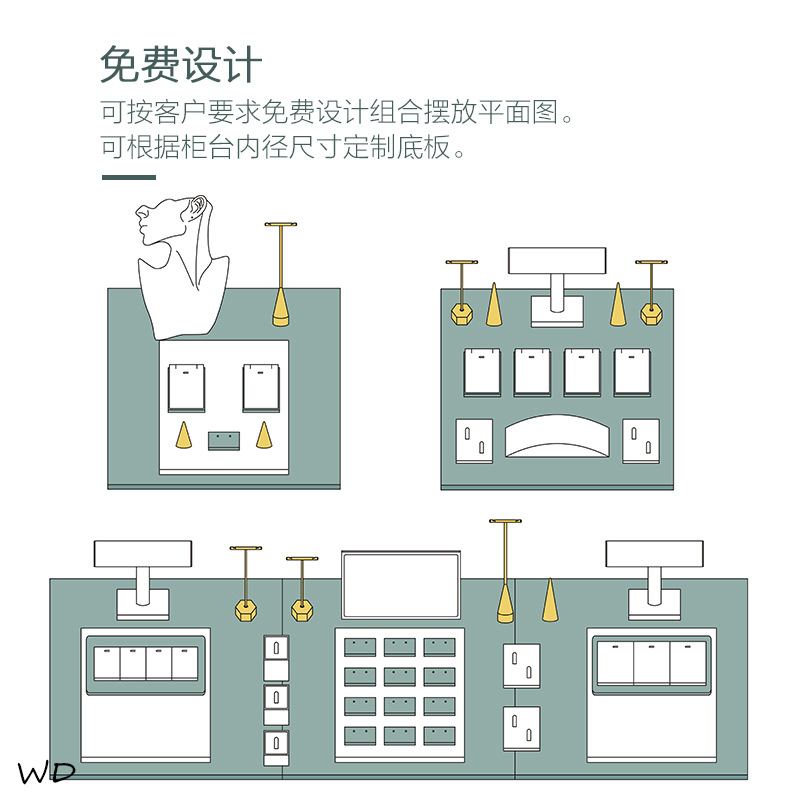 免费设计

可按客户要求免费设计组合摆放平面图。
可根据柜台内径尺寸定制底板。

WD