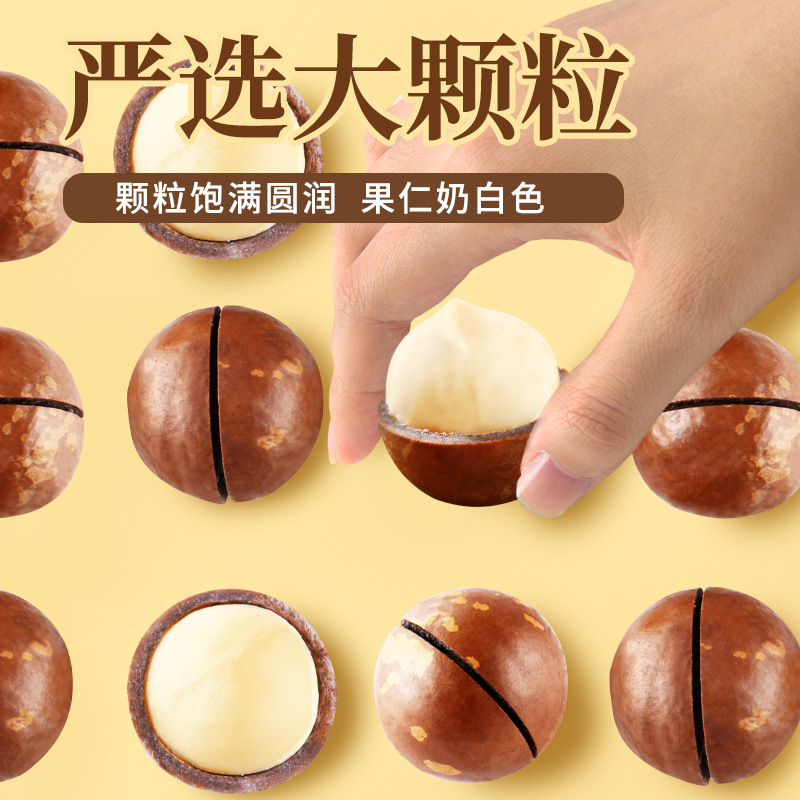 严选大颗粒

颗粒饱满圆润 果仁奶白色