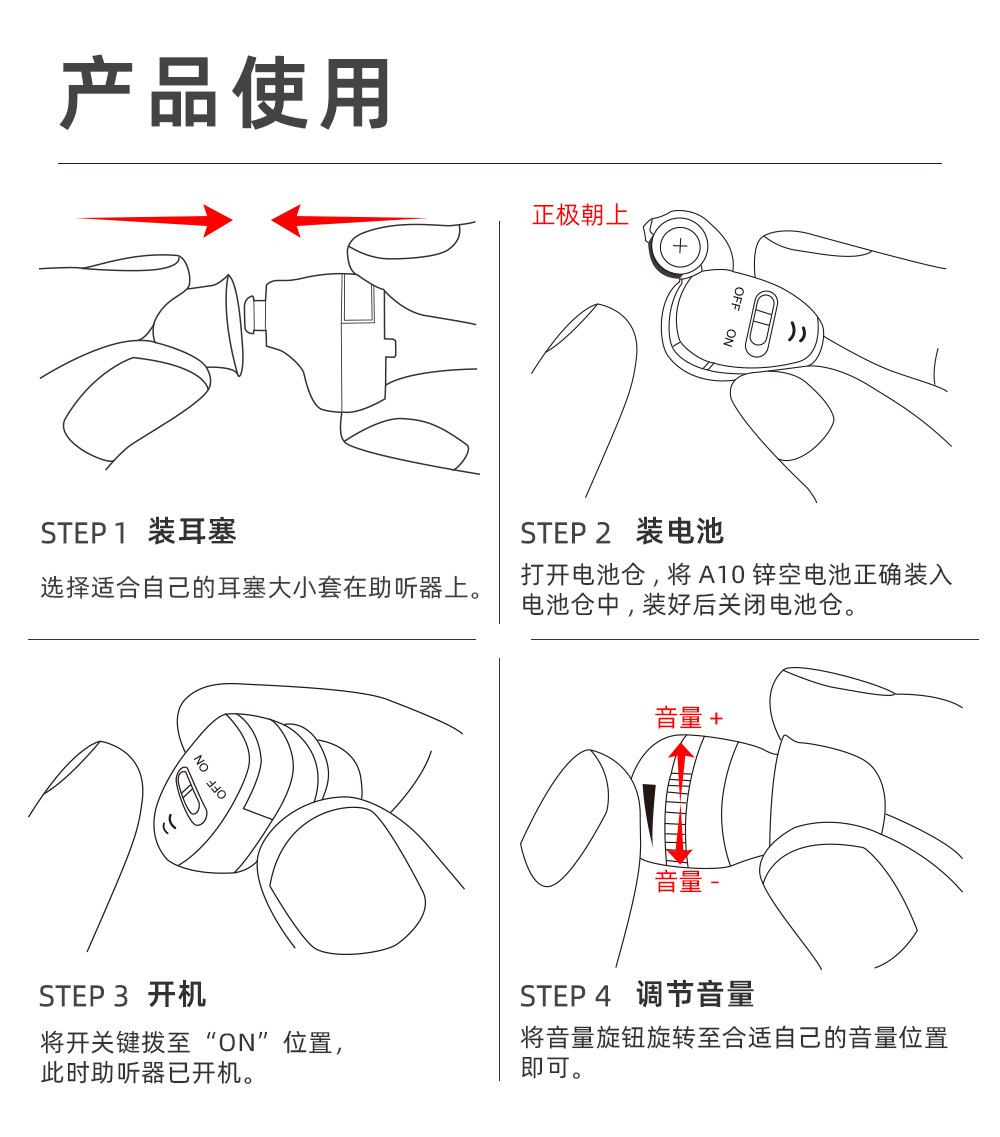 产品使用

STEP 1 装耳塞

选择适合自己的耳塞大小套在助听器上。

正极朝上

OFF

ON

STEP 2 装电池

打开电池仓，将 A10 锌空电池正确装入电池仓中，装好后关闭电池仓。

ON

OFF

STEP 3 开机

将开关键拨至“ON”位置，此时助听器已开机。

音量 +

音量 -

STEP 4 调节音量

将音量旋钮旋转至合适自己的音量位置即可。