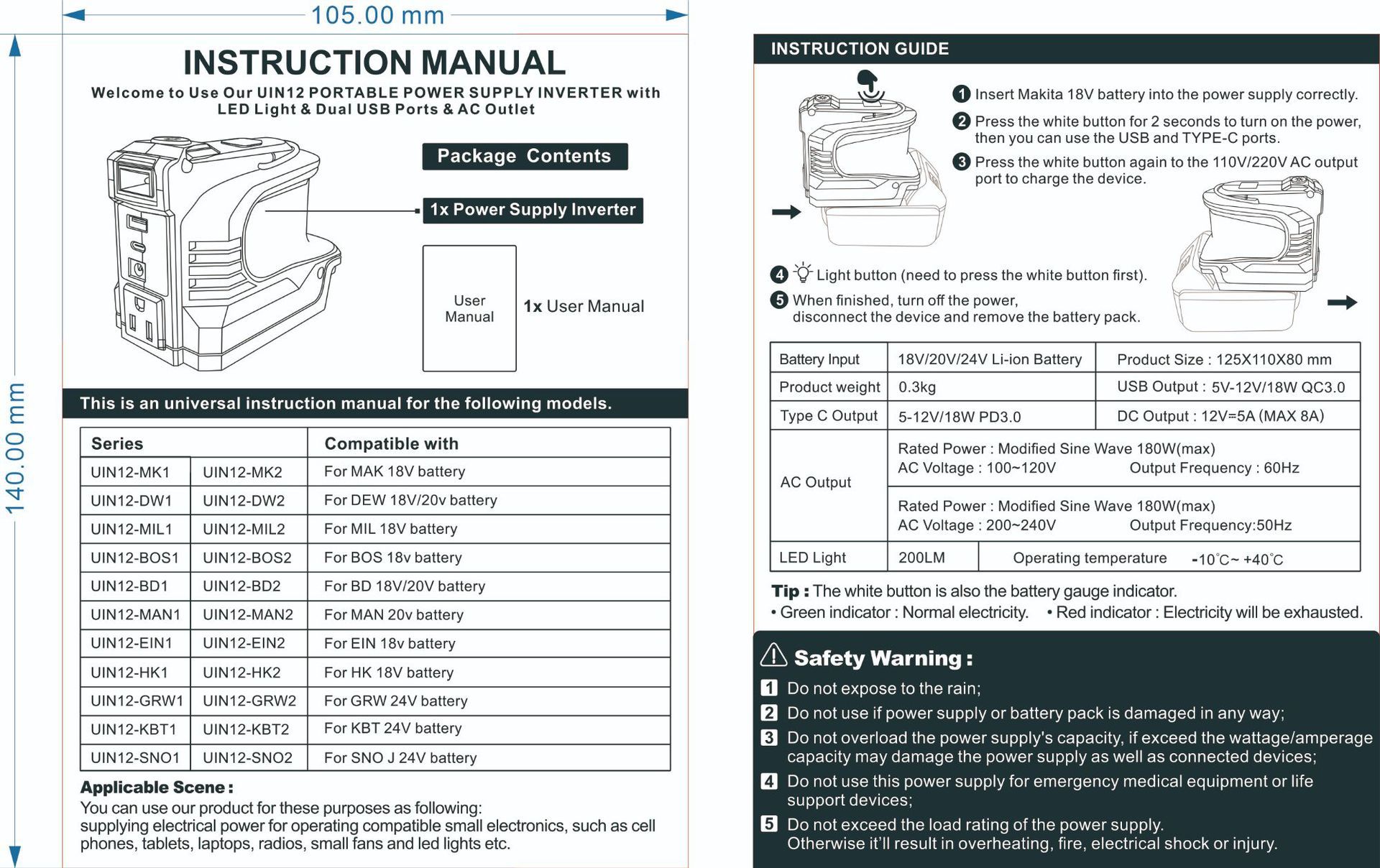 105.00 mm

140.00 mm

INSTRUCTION MANUAL

Welcome to Use Our UIN12 PORTABLE POWER SUPPLY INVERTER with LED Light & Dual USB Ports & AC Outlet

Package Contents

1x Power Supply Inverter

User Manual

1x User Manual

This is an universal instruction manual for the following models.

| Series | | Compatible with |
|---|---|---|
| UIN12-MK1 | UIN12-MK2 | For MAK 18V battery |
| UIN12-DW1 | UIN12-DW2 | For DEW 18V/20v battery |
| UIN12-MIL1 | UIN12-MIL2 | For MIL 18V battery |
| UIN12-BOS1 | UIN12-BOS2 | For BOS 18v battery |
| UIN12-BD1 | UIN12-BD2 | For BD 18V/20V battery |
| UIN12-MAN1 | UIN12-MAN2 | For MAN 20v battery |
| UIN12-EIN1 | UIN12-EIN2 | For EIN 18v battery |
| UIN12-HK1 | UIN12-HK2 | For HK 18V battery |
| UIN12-GRW1 | UIN12-GRW2 | For GRW 24V battery |
| UIN12-KBT1 | UIN12-KBT2 | For KBT 24V battery |
| UIN12-SNO1 | UIN12-SNO2 | For SNO J 24V battery |

Applicable Scene :
You can use our product for these purposes as following:
supplying electrical power for operating compatible small electronics, such as cell phones, tablets, laptops, radios, small fans and led lights etc.

INSTRUCTION GUIDE

1 Insert Makita 18V battery into the power supply correctly.
2 Press the white button for 2 seconds to turn on the power, then you can use the USB and TYPE-C ports.
3 Press the white button again to the 110V/220V AC output port to charge the device.
4 Light button (need to press the white button first).
5 When finished, turn off the power, disconnect the device and remove the battery pack.

| Battery Input | 18V/20V/24V Li-ion Battery | Product Size : 125X110X80 mm |
|---|---|---|
| Product weight | 0.3kg | USB Output : 5V-12V/18W QC3.0 |
| Type C Output | 5-12V/18W PD3.0 | DC Output : 12V=5A (MAX 8A) |
| AC Output | Rated Power : Modified Sine Wave 180W(max) AC Voltage : 100~120V Output Frequency : 60Hz | |
| | Rated Power : Modified Sine Wave 180W(max) AC Voltage : 200~240V Output Frequency:50Hz | |
| LED Light | 200LM | Operating temperature -10°C~ +40°C |

Tip : The white button is also the battery gauge indicator.
• Green indicator : Normal electricity. • Red indicator : Electricity will be exhausted.

Safety Warning :
1 Do not expose to the rain;
2 Do not use if power supply or battery pack is damaged in any way;
3 Do not overload the power supply's capacity, if exceed the wattage/amperage capacity may damage the power supply as well as connected devices;
4 Do not use this power supply for emergency medical equipment or life support devices;
5 Do not exceed the load rating of the power supply. Otherwise it'll result in overheating, fire, electrical shock or injury.