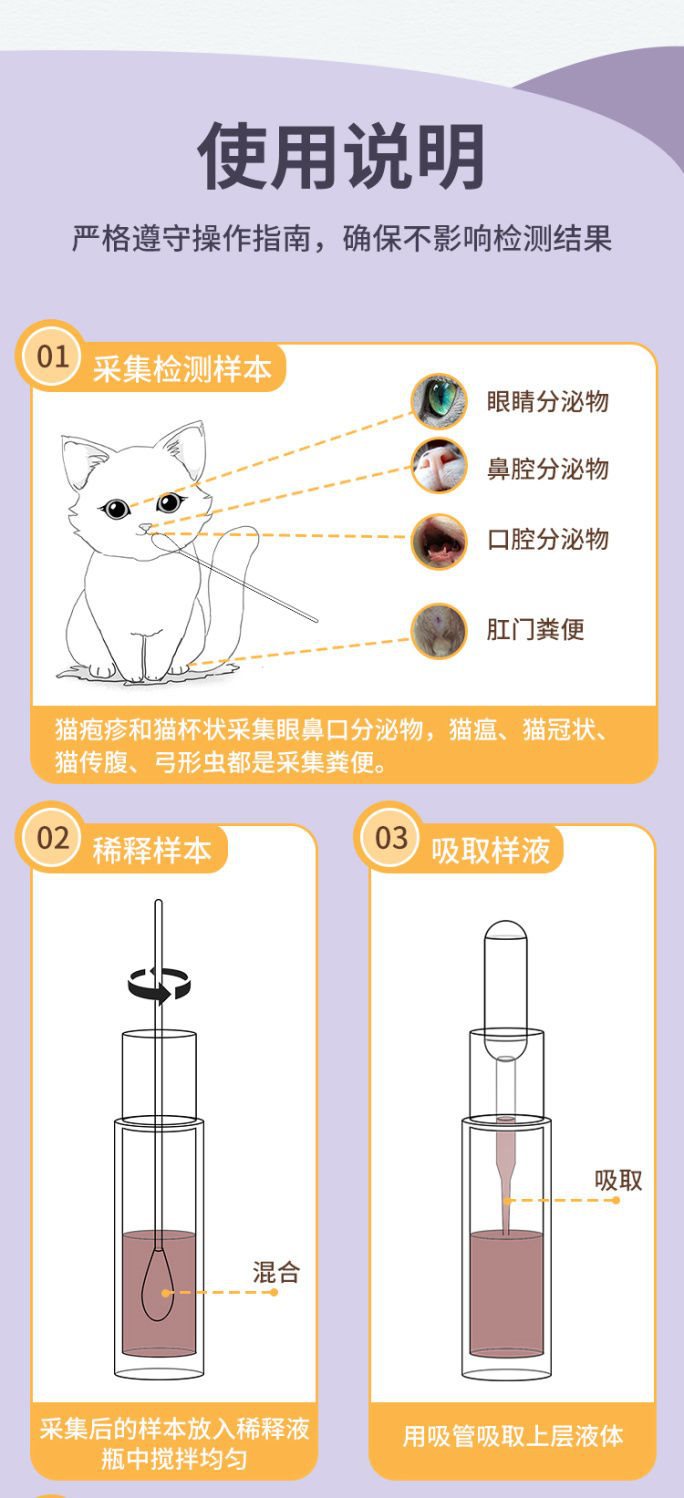 使用说明

严格遵守操作指南，确保不影响检测结果

01 采集检测样本

眼睛分泌物

鼻腔分泌物

口腔分泌物

肛门粪便

猫疱疹和猫杯状采集眼鼻口分泌物，猫瘟、猫冠状、猫传腹、弓形虫都是采集粪便。

02 稀释样本

混合

采集后的样本放入稀释液瓶中搅拌均匀

03 吸取样液

吸取

用吸管吸取上层液体