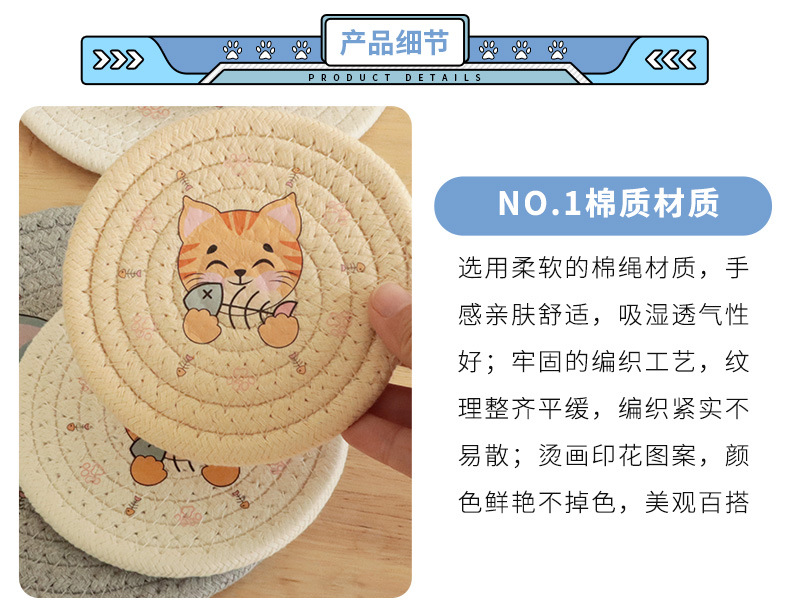 产品细节

PRODUCT DETAILS

NO.1棉质材质

选用柔软的棉绳材质，手感亲肤舒适，吸湿透气性好；牢固的编织工艺，纹理整齐平缓，编织紧实不易散；烫画印花图案，颜色鲜艳不掉色，美观百搭