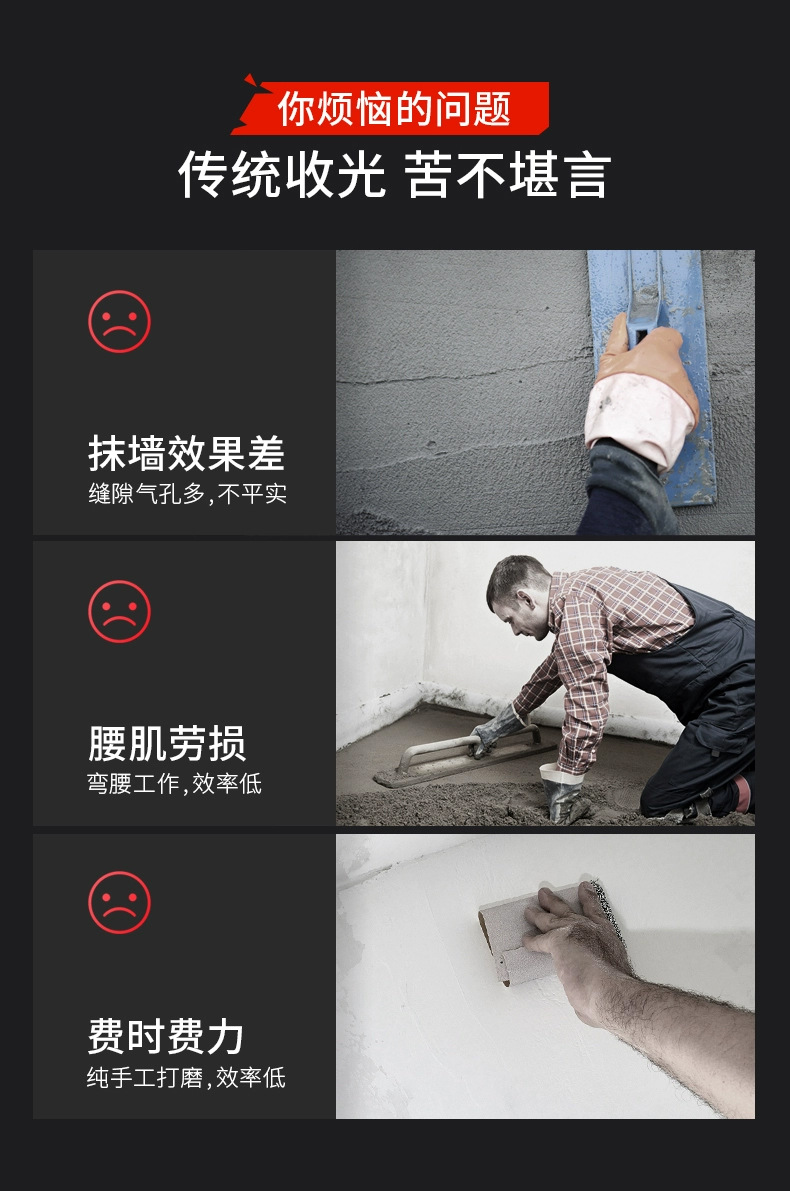 你烦恼的问题

传统收光 苦不堪言

抹墙效果差
缝隙气孔多,不平实

腰肌劳损
弯腰工作,效率低

费时费力
纯手工打磨,效率低