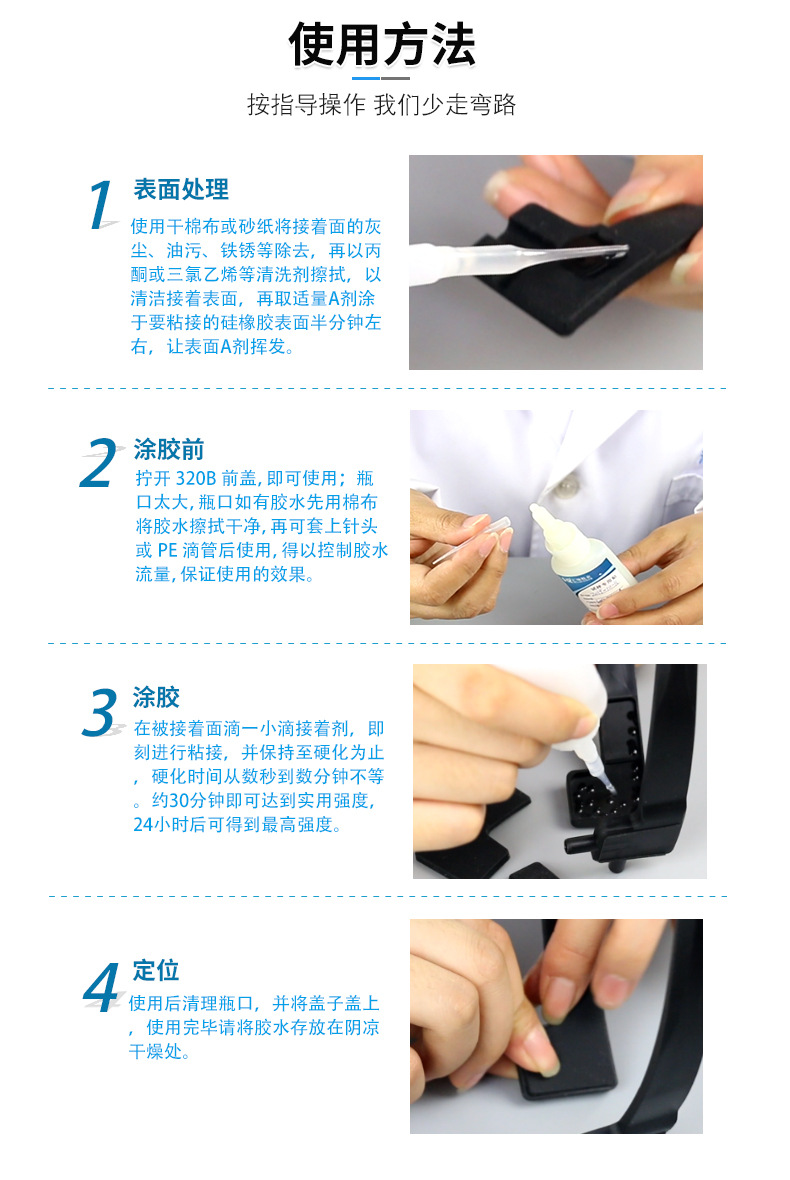 使用方法

按指导操作 我们少走弯路

1 表面处理

使用干棉布或砂纸将接着面的灰尘、油污、铁锈等除去，再以丙酮或三氯乙烯等清洗剂擦拭，以清洁接着表面，再取适量A剂涂于要粘接的硅橡胶表面半分钟左右，让表面A剂挥发。

2 涂胶前

拧开 320B 前盖, 即可使用；瓶口太大, 瓶口如有胶水先用棉布将胶水擦拭干净, 再可套上针头或 PE 滴管后使用, 得以控制胶水流量, 保证使用的效果。

3 涂胶

在被接着面滴一小滴接着剂，即刻进行粘接，并保持至硬化为止，硬化时间从数秒到数分钟不等。约30分钟即可达到实用强度，24小时后可得到最高强度。

4 定位

使用后清理瓶口，并将盖子盖上，使用完毕请将胶水存放在阴凉干燥处。