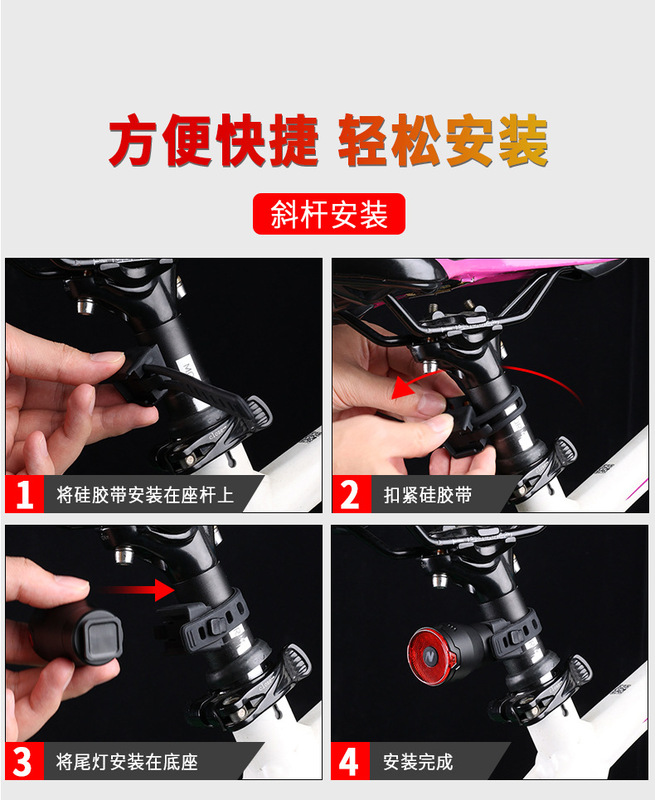 方便快捷 轻松安装

斜杆安装

1 将硅胶带安装在座杆上

2 扣紧硅胶带

3 将尾灯安装在底座

4 安装完成