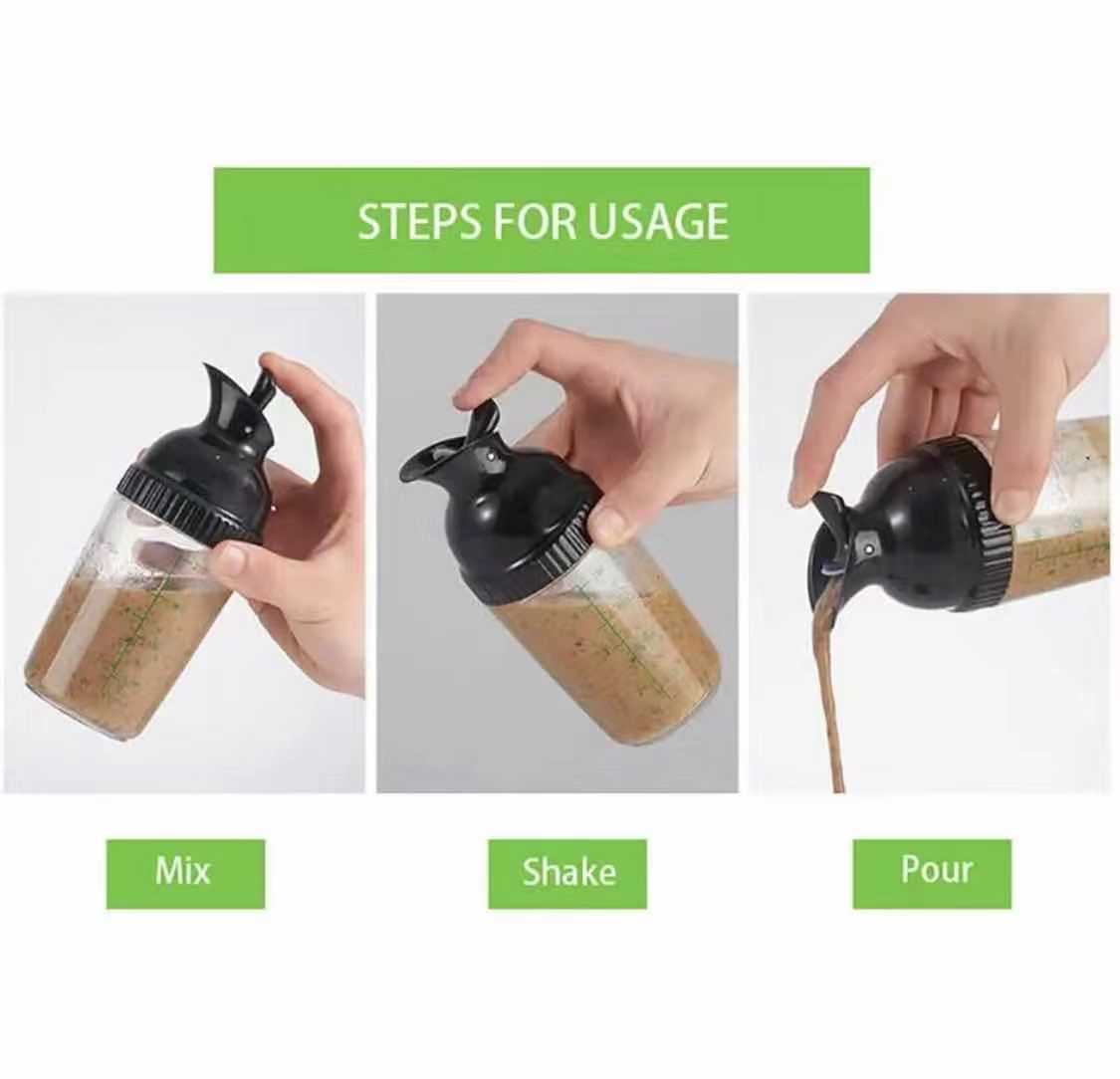 STEPS FOR USAGE

Mix

Shake

Pour