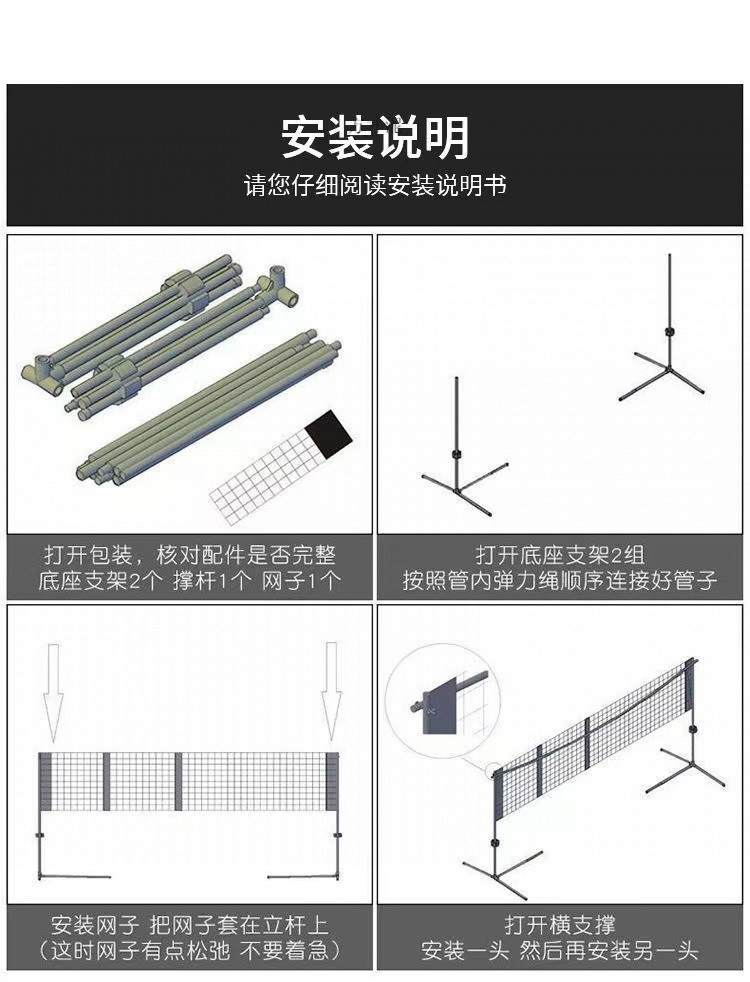 安装说明
请您仔细阅读安装说明书

打开包装，核对配件是否完整
底座支架2个 撑杆1个 网子1个

打开底座支架2组
按照管内弹力绳顺序连接好管子

安装网子 把网子套在立杆上
（这时网子有点松弛 不要着急）

打开横支撑
安装一头 然后再安装另一头