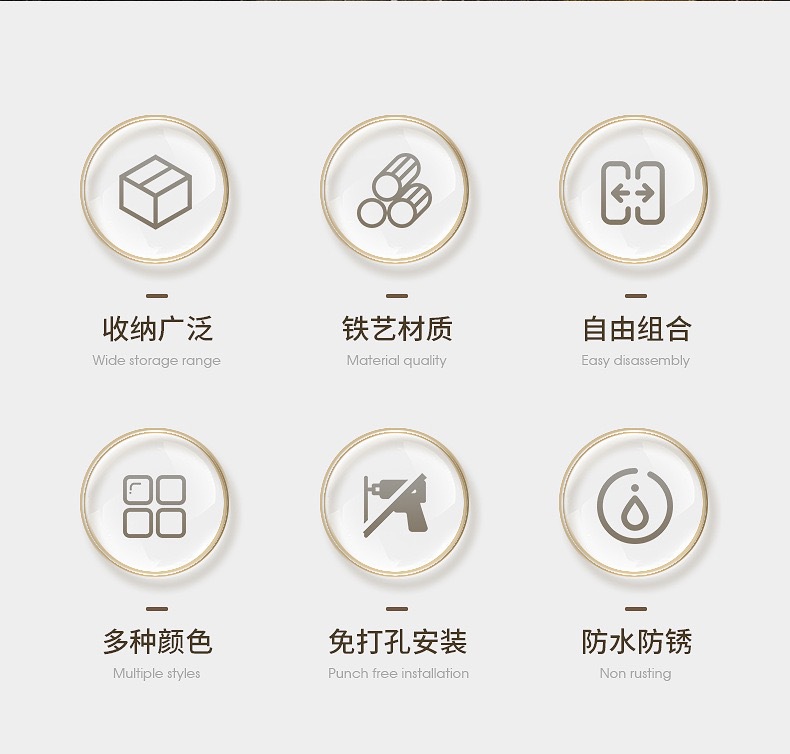 收纳广泛
Wide storage range

铁艺材质
Material quality

自由组合
Easy disassembly

多种颜色
Multiple styles

免打孔安装
Punch free installation

防水防锈
Non rusting