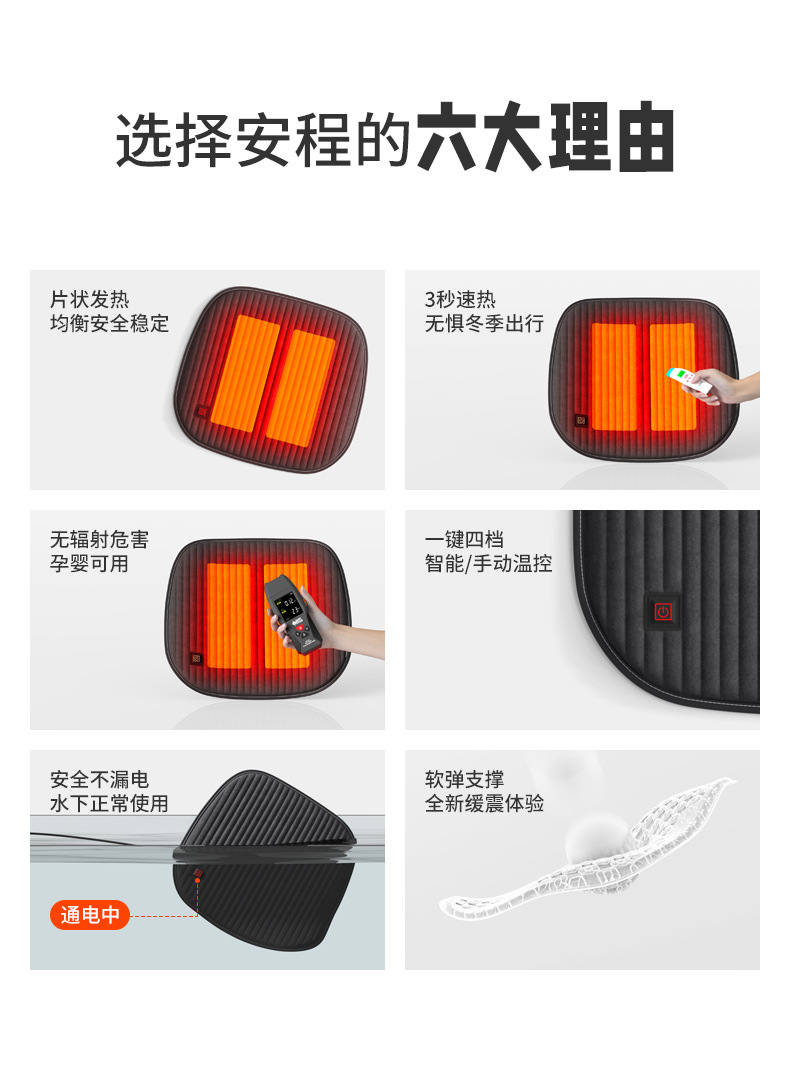 选择安程的六大理由

片状发热
均衡安全稳定

3秒速热
无惧冬季出行

无辐射危害
孕婴可用

一键四档
智能/手动温控

安全不漏电
水下正常使用

通电中

软弹支撑
全新缓震体验