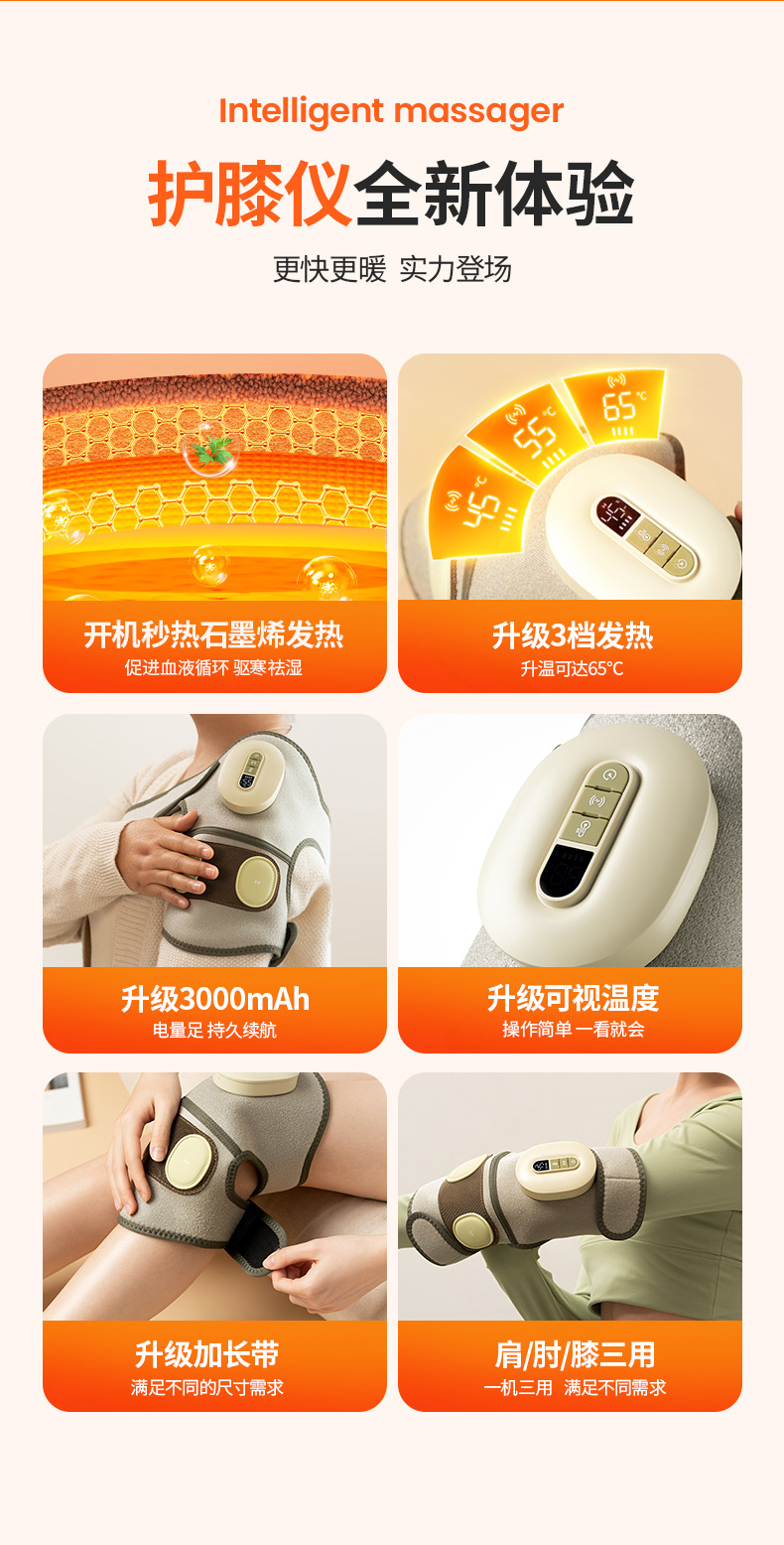 Intelligent massager

护膝仪全新体验

更快更暖 实力登场

45℃ 55℃ 65℃

开机秒热石墨烯发热
促进血液循环 驱寒祛湿

升级3档发热
升温可达65℃

升级3000mAh
电量足 持久续航

升级可视温度
操作简单 一看就会

升级加长带
满足不同的尺寸需求

肩/肘/膝三用
一机三用 满足不同需求