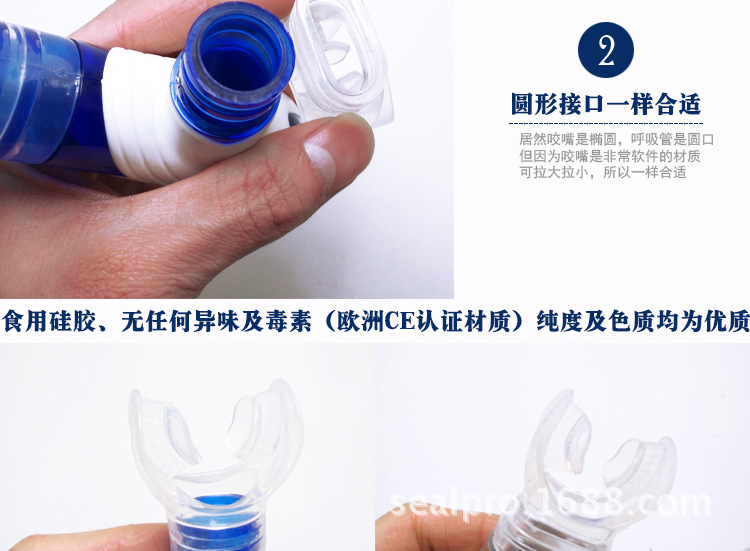 2

圆形接口一样合适

居然咬嘴是椭圆，呼吸管是圆口
但因为咬嘴是非常软件的材质
可拉大拉小，所以一样合适

食用硅胶、无任何异味及毒素（欧洲CE认证材质）纯度及色质均为优质

sealpro.1688.com