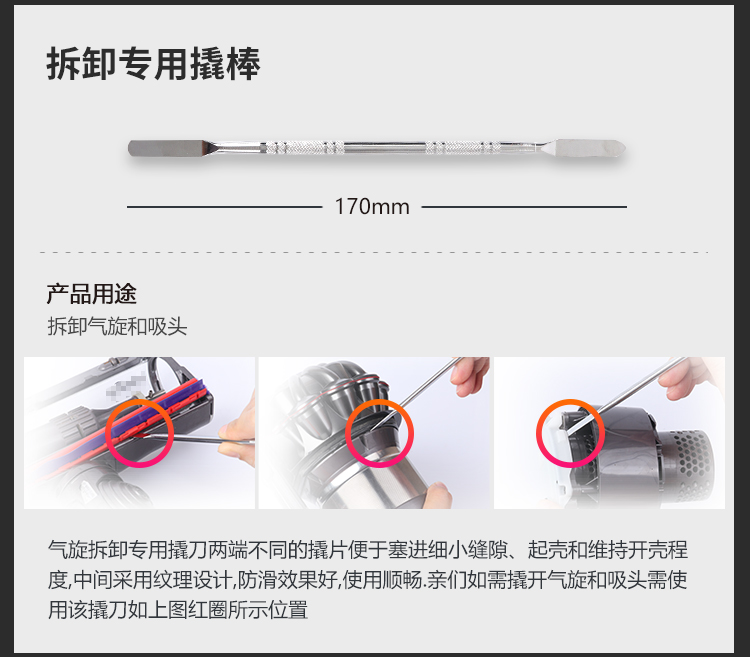 拆卸专用撬棒

170mm

产品用途
拆卸气旋和吸头

气旋拆卸专用撬刀两端不同的撬片便于塞进细小缝隙、起壳和维持开壳程度,中间采用纹理设计,防滑效果好,使用顺畅.亲们如需撬开气旋和吸头需使用该撬刀如上图红圈所示位置