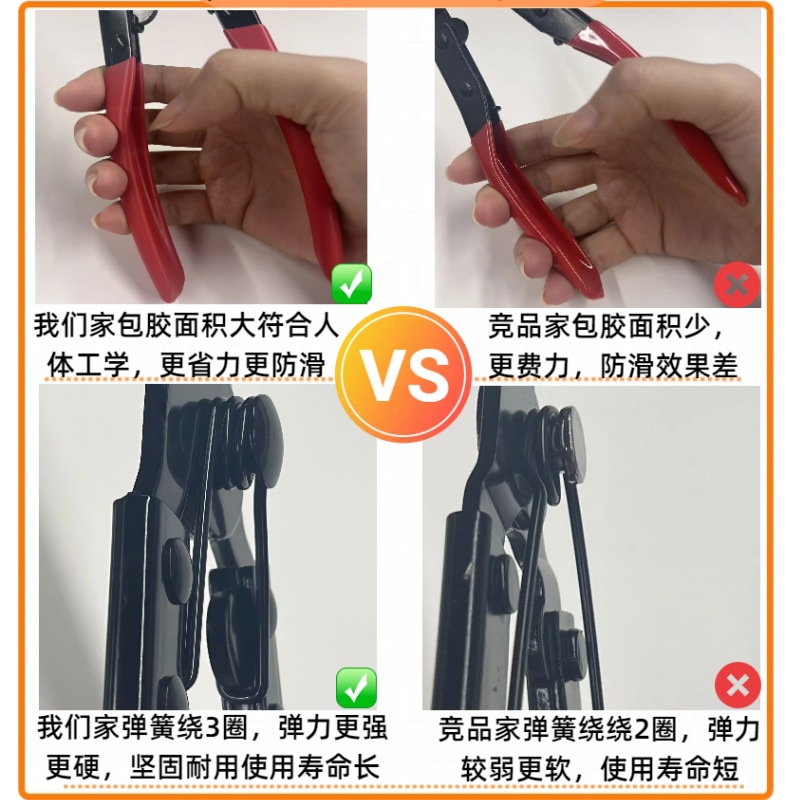 我们家包胶面积大符合人体工学，更省力更防滑

VS

竞品家包胶面积少，更费力，防滑效果差

我们家弹簧绕3圈，弹力更强更硬，坚固耐用使用寿命长

竞品家弹簧绕绕2圈，弹力较弱更软，使用寿命短