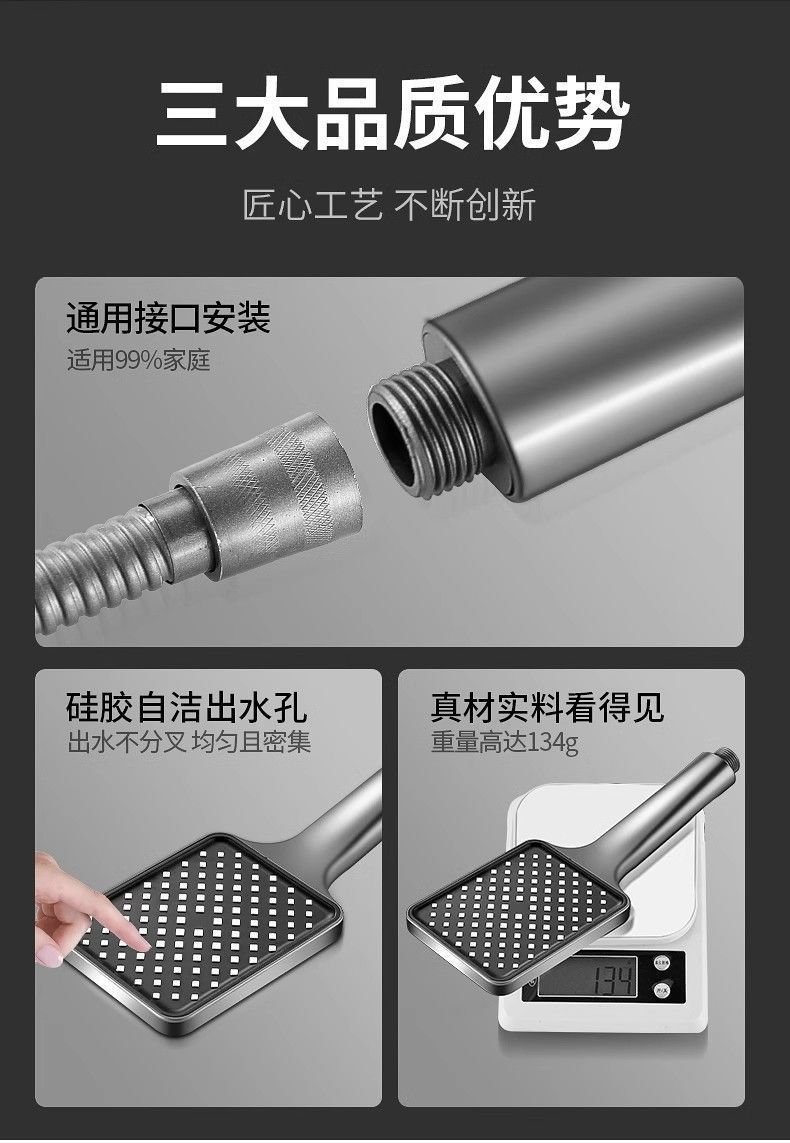 三大品质优势

匠心工艺 不断创新

通用接口安装

适用99%家庭

硅胶自洁出水孔

出水不分叉 均匀且密集

真材实料看得见

重量高达134g

134