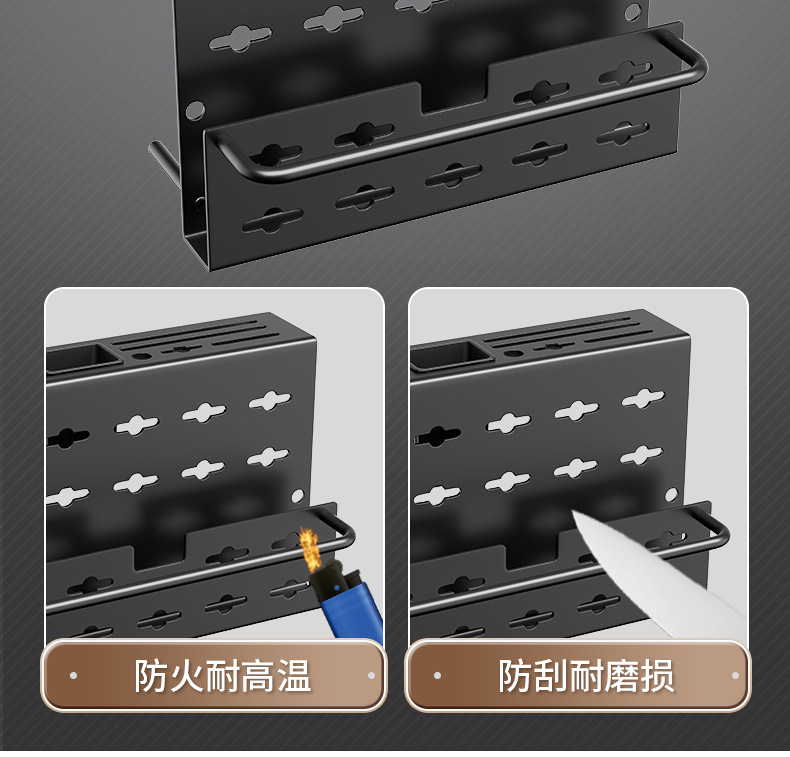 防火耐高温

防刮耐磨损