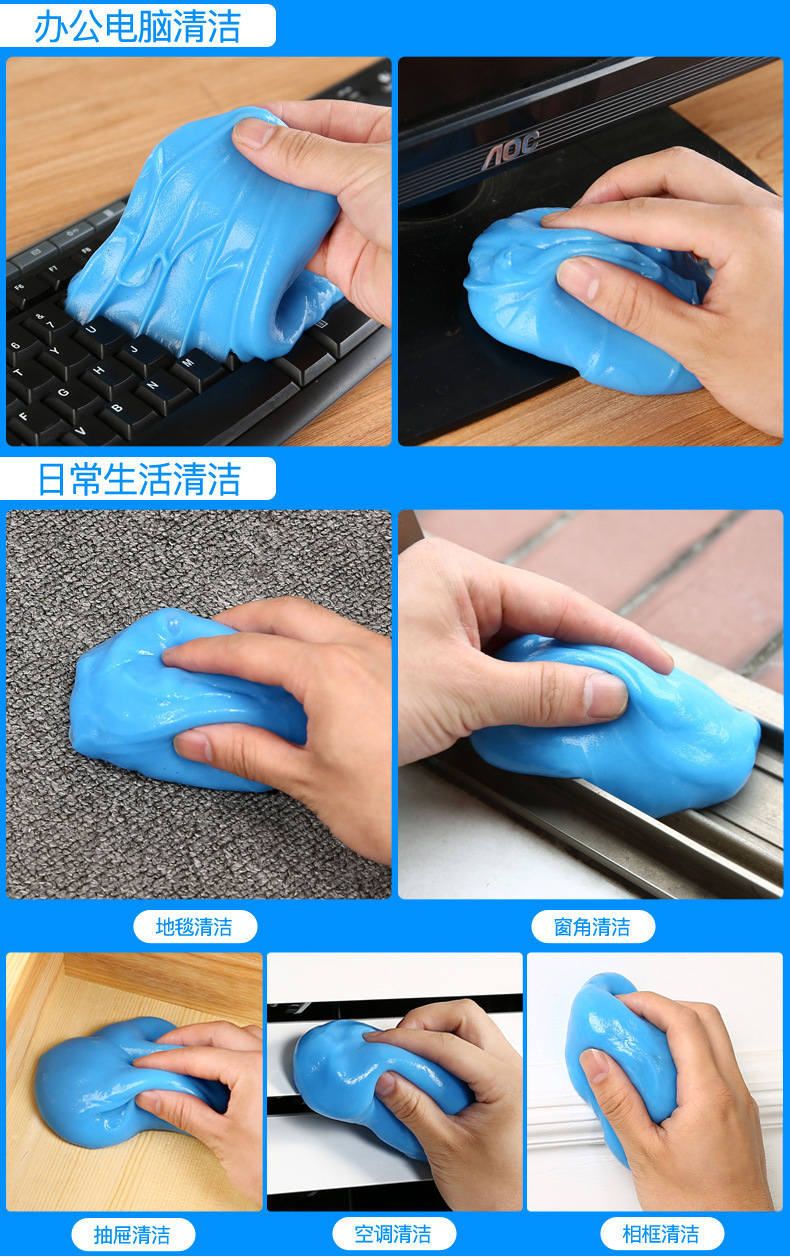 办公电脑清洁

AOC

日常生活清洁

地毯清洁

窗角清洁

抽屉清洁

空调清洁

相框清洁