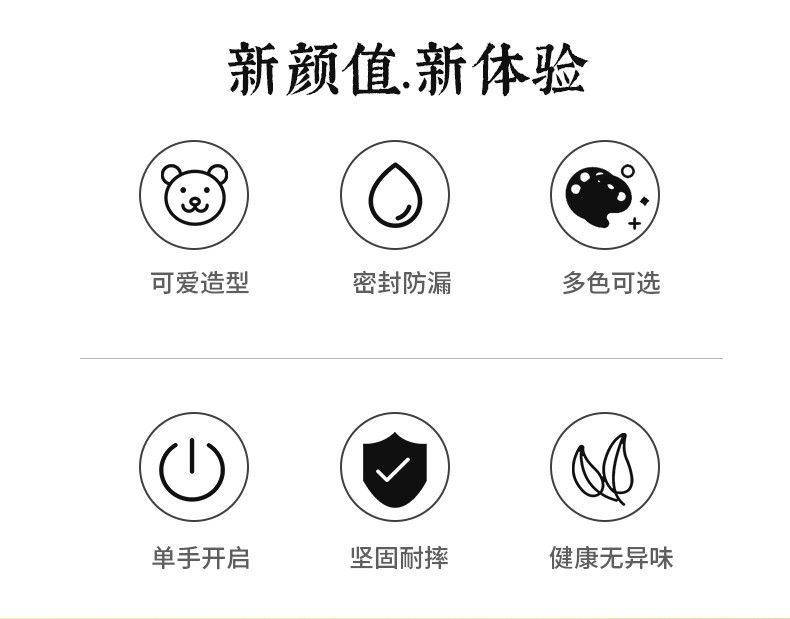 新颜值.新体验

可爱造型

密封防漏

多色可选

单手开启

坚固耐摔

健康无异味