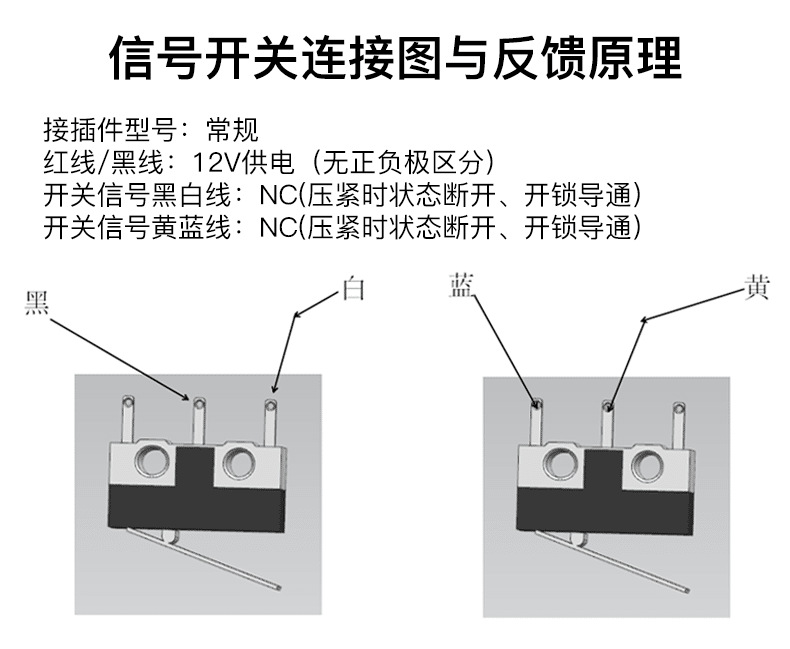 信号开关连接图与反馈原理

接插件型号：常规
红线/黑线：12V供电（无正负极区分）
开关信号黑白线：NC(压紧时状态断开、开锁导通)
开关信号黄蓝线：NC(压紧时状态断开、开锁导通)

黑
白
蓝
黄