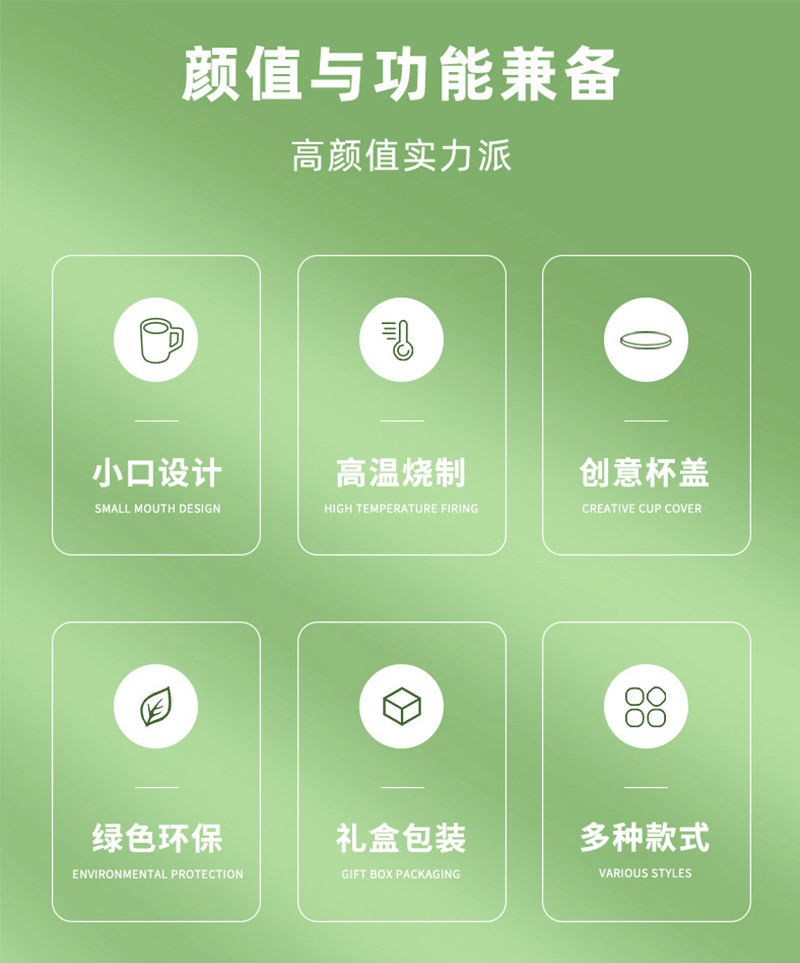 颜值与功能兼备

高颜值实力派

小口设计
SMALL MOUTH DESIGN

高温烧制
HIGH TEMPERATURE FIRING

创意杯盖
CREATIVE CUP COVER

绿色环保
ENVIRONMENTAL PROTECTION

礼盒包装
GIFT BOX PACKAGING

多种款式
VARIOUS STYLES