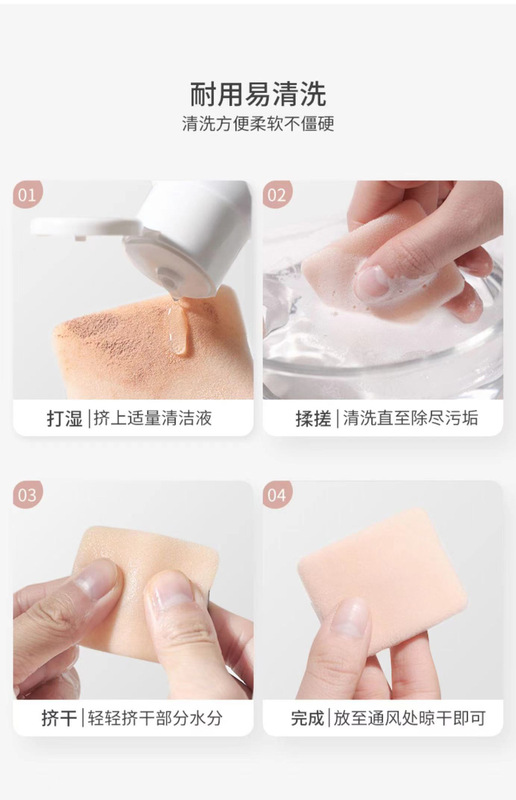 耐用易清洗
清洗方便柔软不僵硬

01
打湿 | 挤上适量清洁液

02
揉搓 | 清洗直至除尽污垢

03
挤干 | 轻轻挤干部分水分

04
完成 | 放至通风处晾干即可