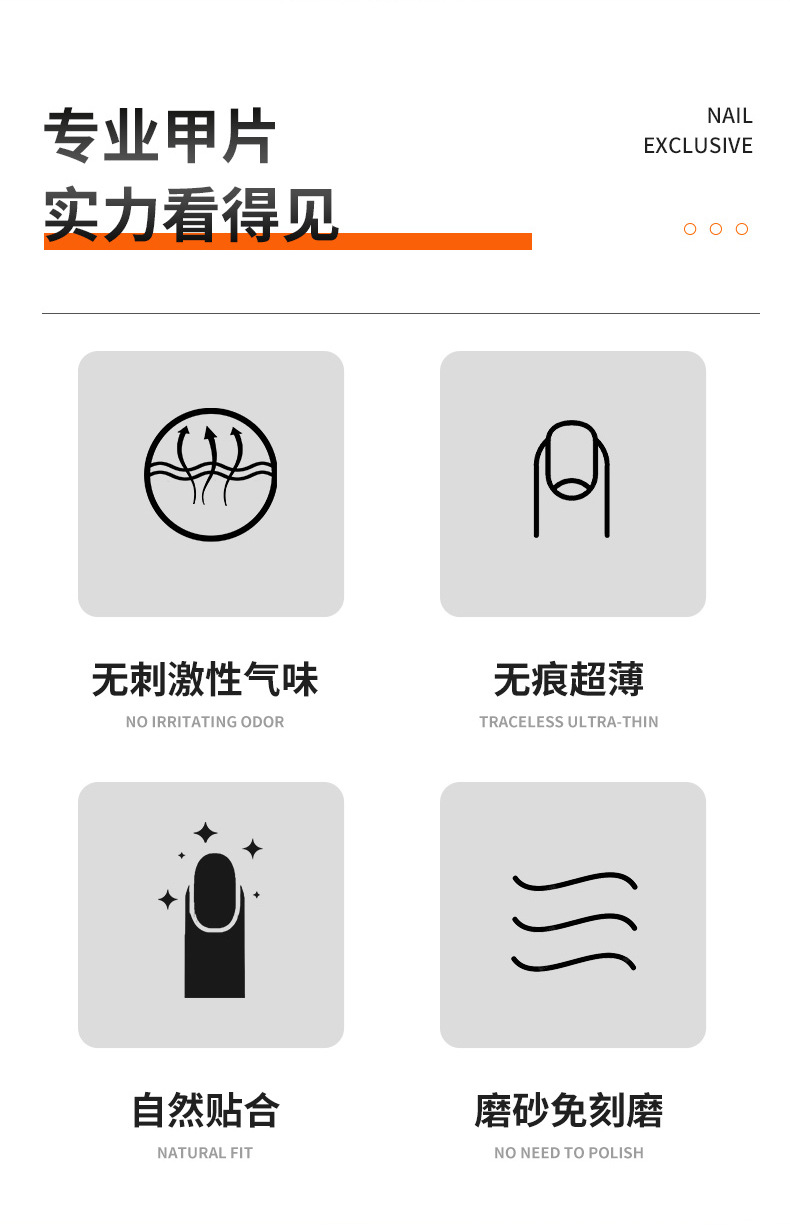 专业甲片
实力看得见

NAIL
EXCLUSIVE

无刺激性气味
NO IRRITATING ODOR

无痕超薄
TRACELESS ULTRA-THIN

自然贴合
NATURAL FIT

磨砂免刻磨
NO NEED TO POLISH