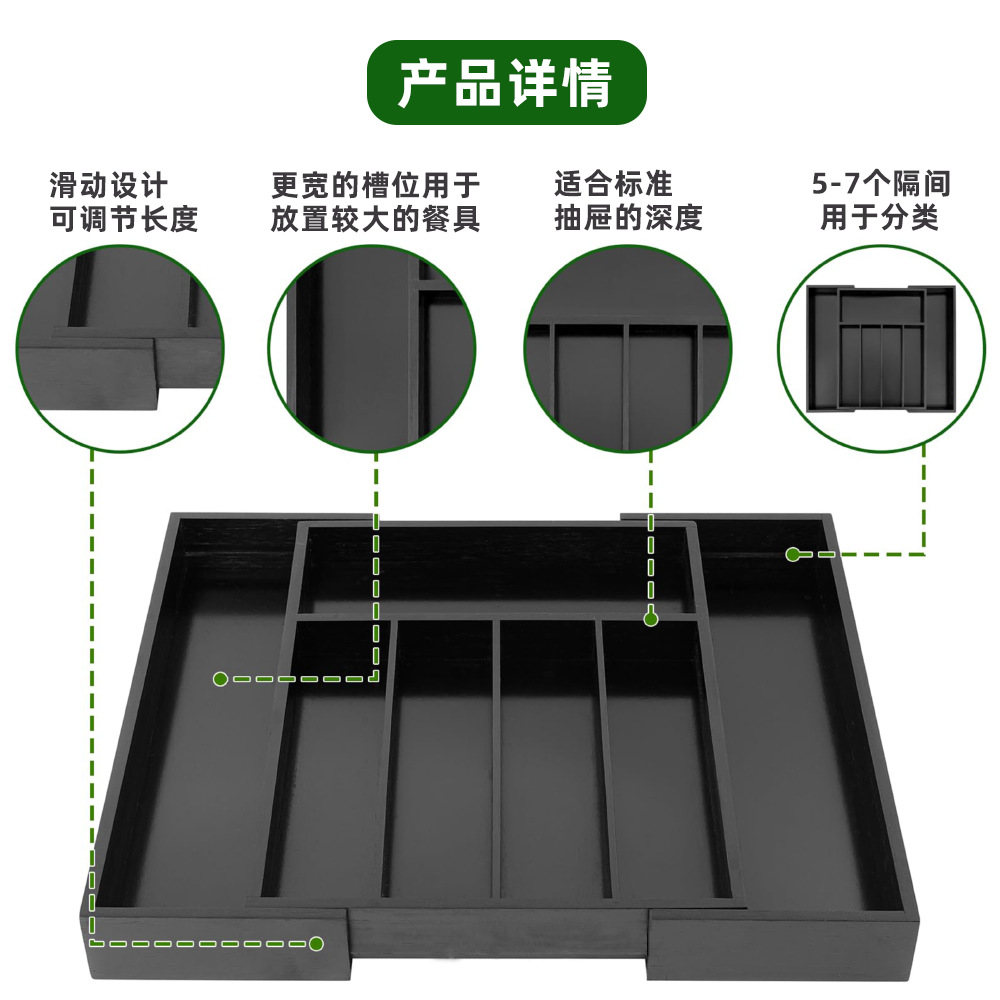 产品详情

滑动设计
可调节长度

更宽的槽位用于
放置较大的餐具

适合标准
抽屉的深度

5-7个隔间
用于分类