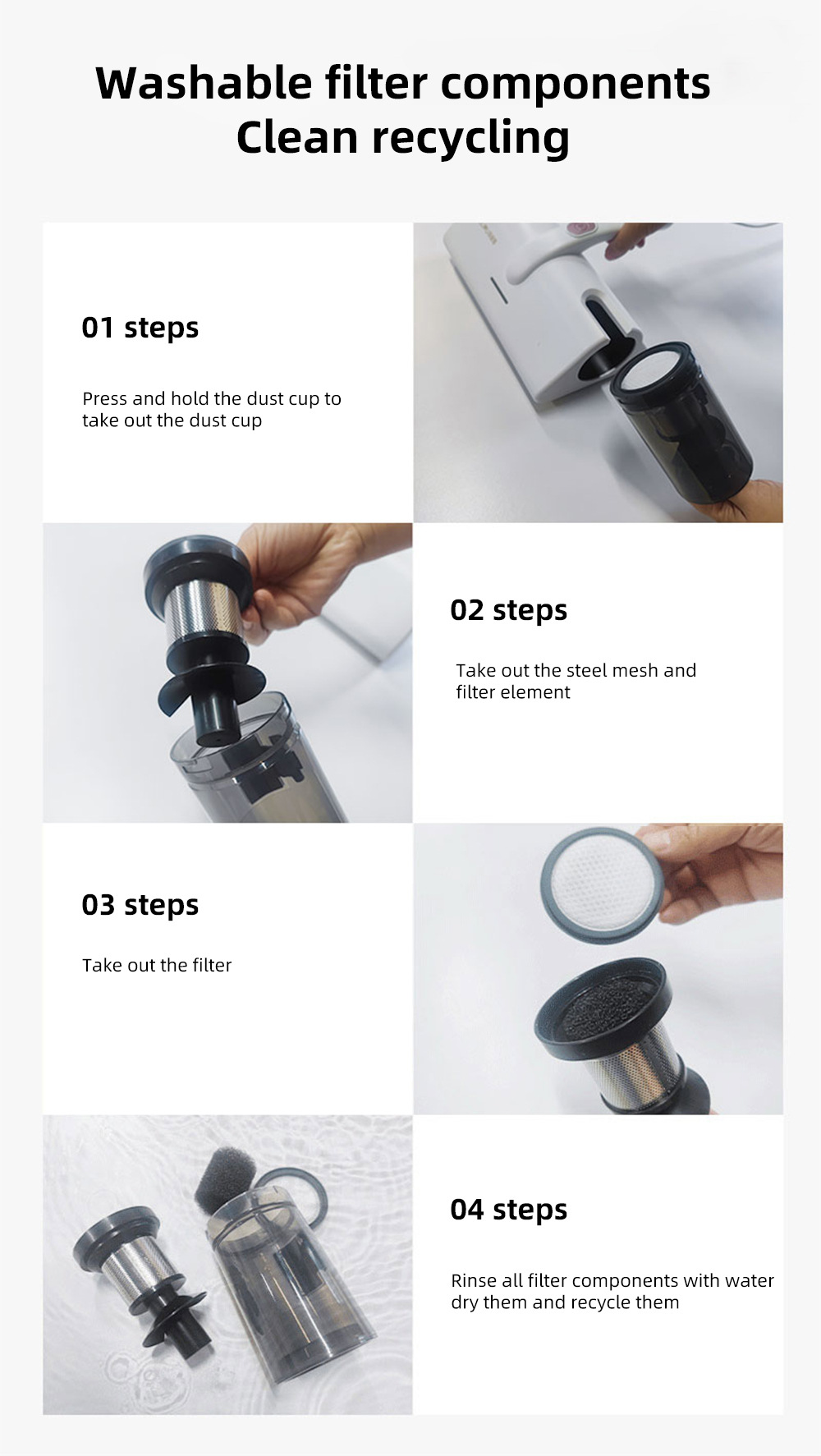 Washable filter components
Clean recycling

01 steps

Press and hold the dust cup to take out the dust cup

02 steps

Take out the steel mesh and filter element

03 steps

Take out the filter

04 steps

Rinse all filter components with water dry them and recycle them