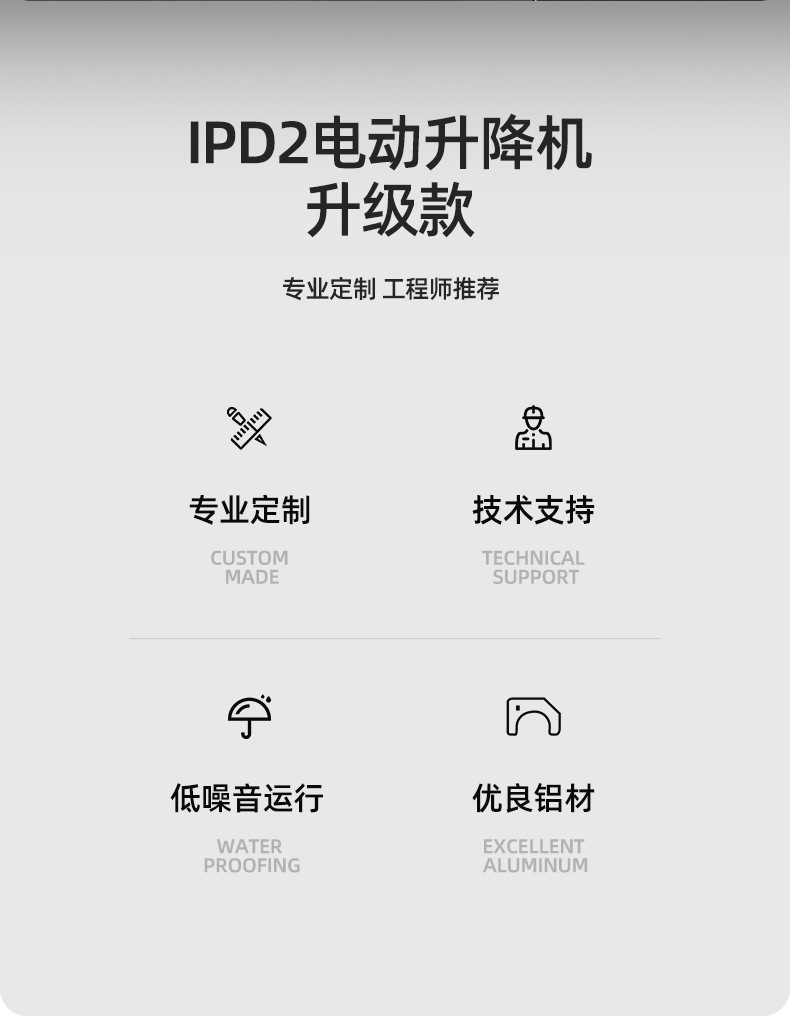 IPD2电动升降机
升级款

专业定制 工程师推荐

专业定制

CUSTOM
MADE

技术支持

TECHNICAL
SUPPORT

低噪音运行

WATER
PROOFING

优良铝材

EXCELLENT
ALUMINUM