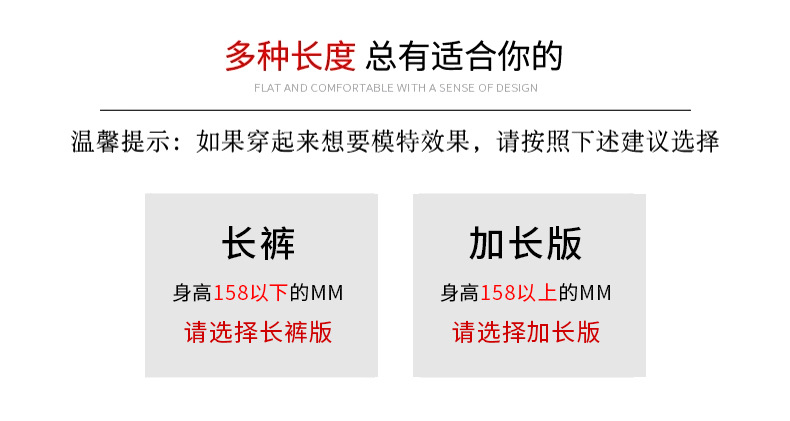 多种长度 总有适合你的

FLAT AND COMFORTABLE WITH A SENSE OF DESIGN

温馨提示：如果穿起来想要模特效果，请按照下述建议选择

长裤

身高158以下的MM

请选择长裤版

加长版

身高158以上的MM

请选择加长版