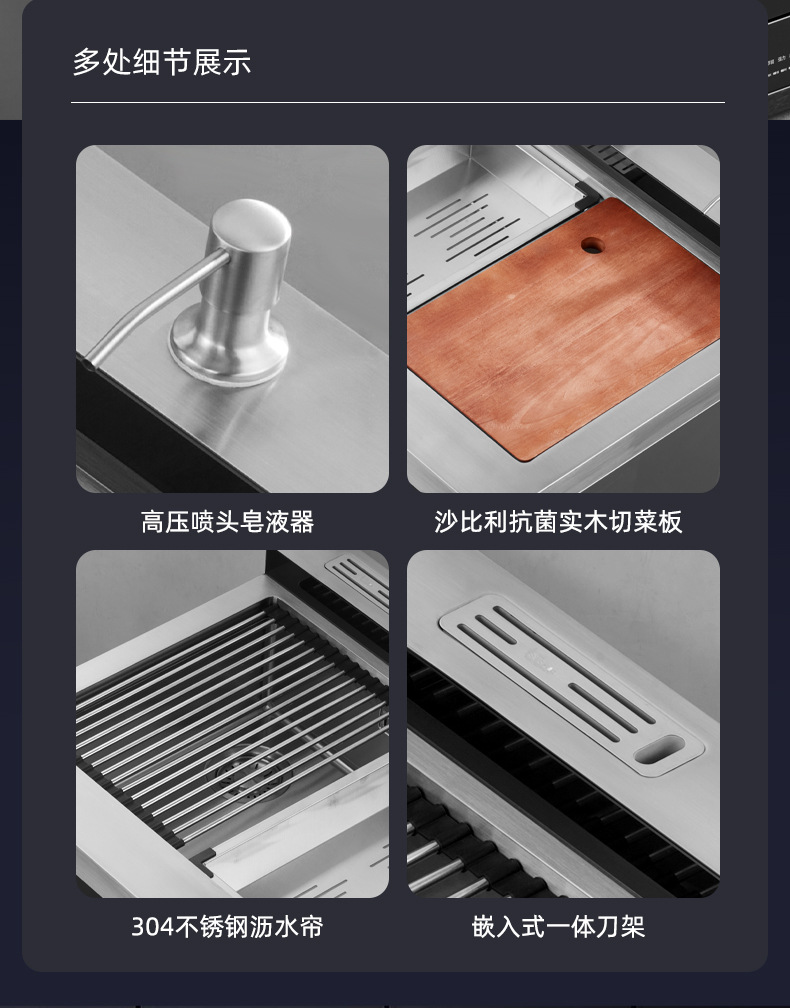 多处细节展示

高压喷头皂液器

沙比利抗菌实木切菜板

304不锈钢沥水帘

嵌入式一体刀架