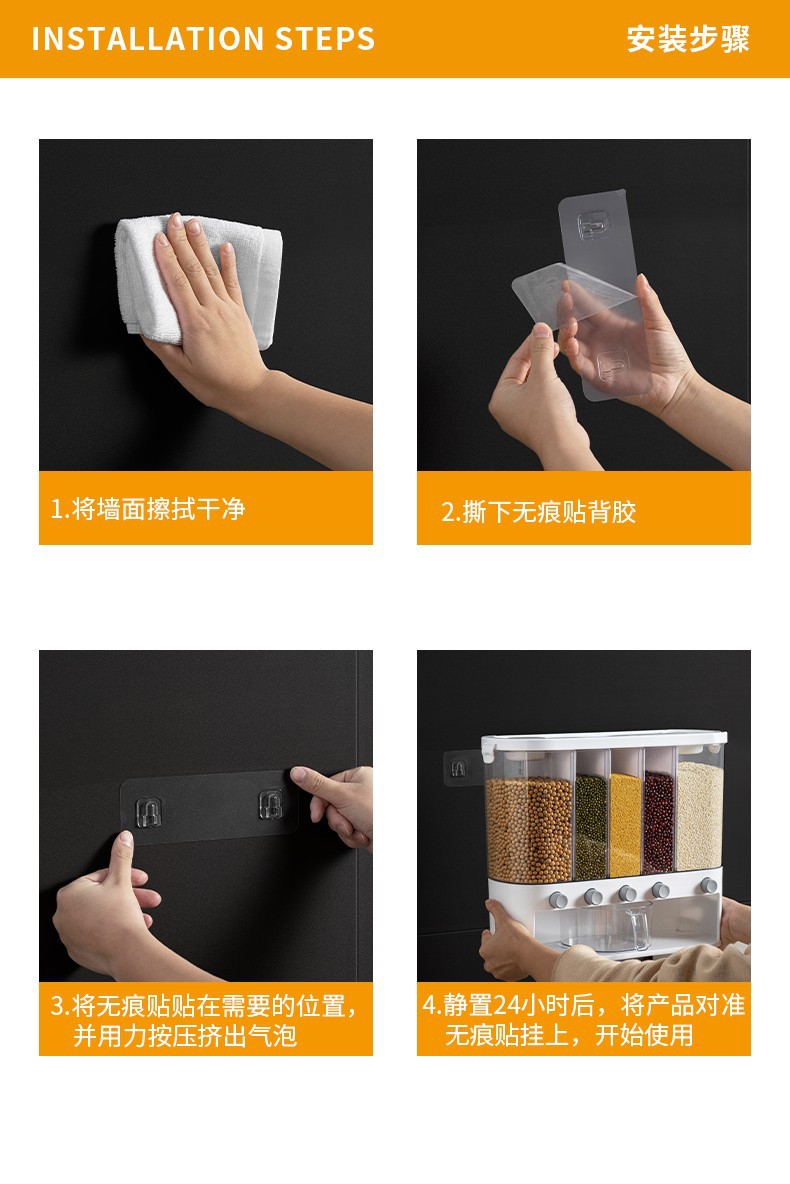 INSTALLATION STEPS

安装步骤

1.将墙面擦拭干净

2.撕下无痕贴背胶

3.将无痕贴贴在需要的位置，并用力按压挤出气泡

4.静置24小时后，将产品对准无痕贴挂上，开始使用